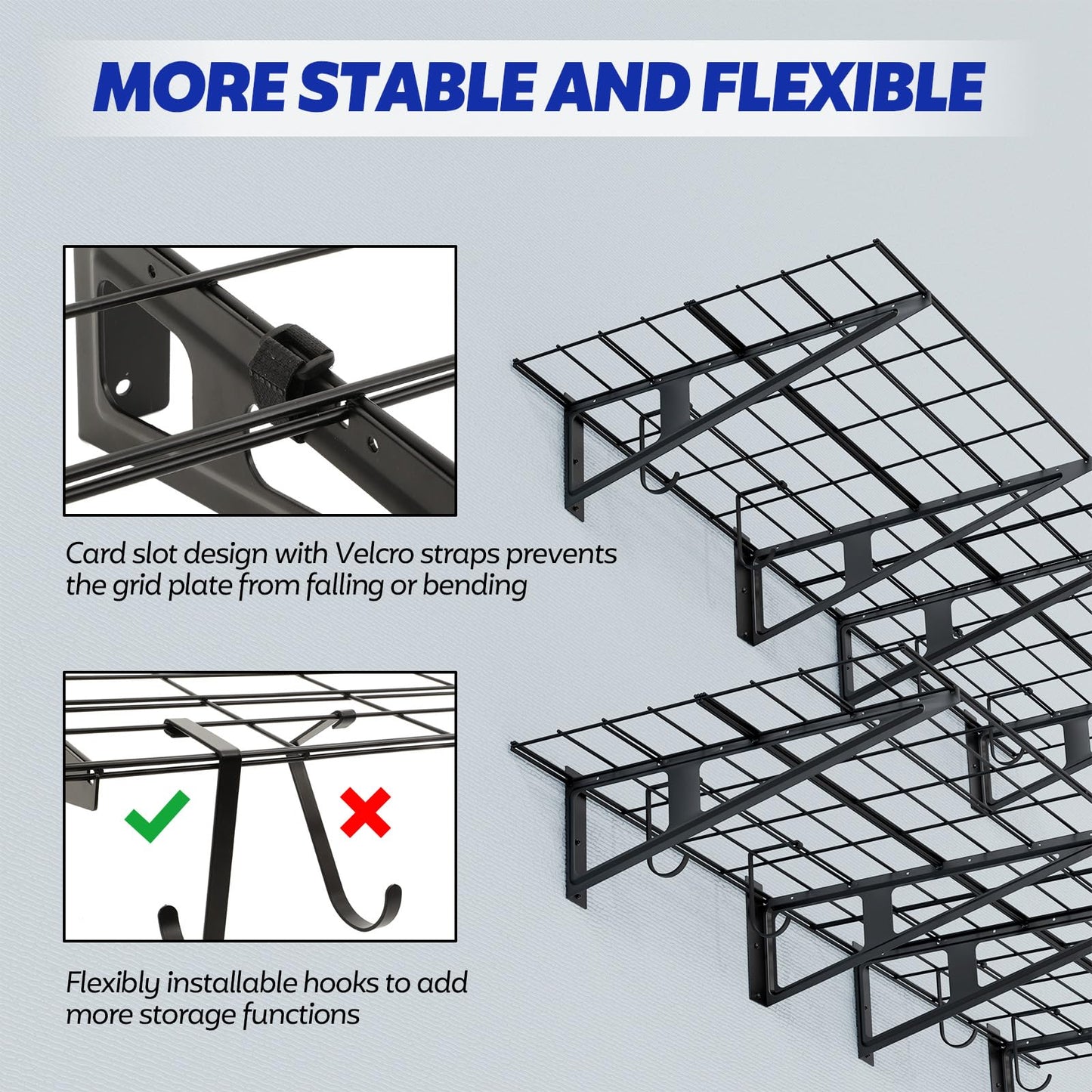 MORE STABLE AND FLEXIBLE

Card slot design with Velcro straps prevents the grid plate from falling or bending

Flexibly installable hooks to add more storage functions