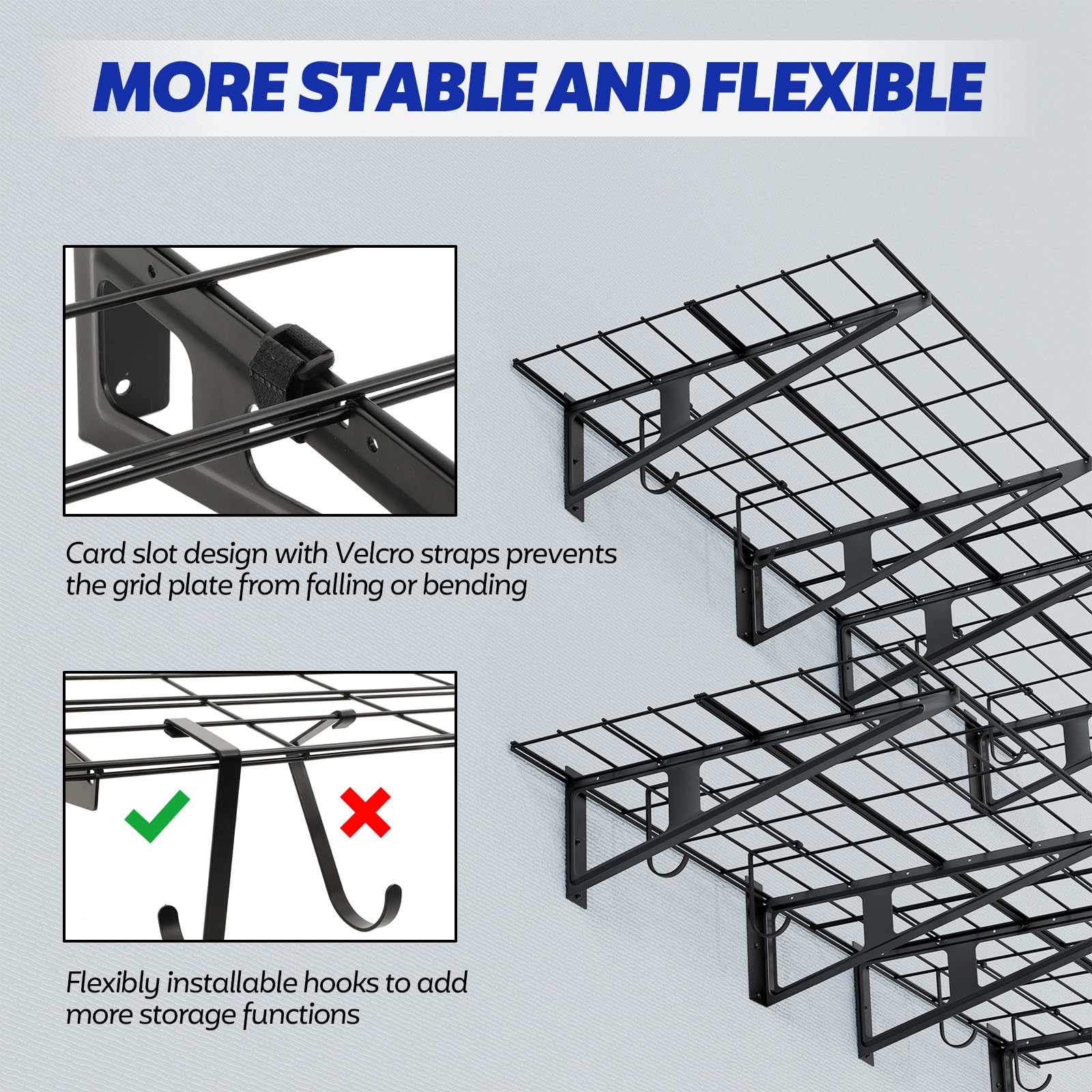 MORE STABLE AND FLEXIBLE

Card slot design with Velcro straps prevents the grid plate from falling or bending

Flexibly installable hooks to add more storage functions