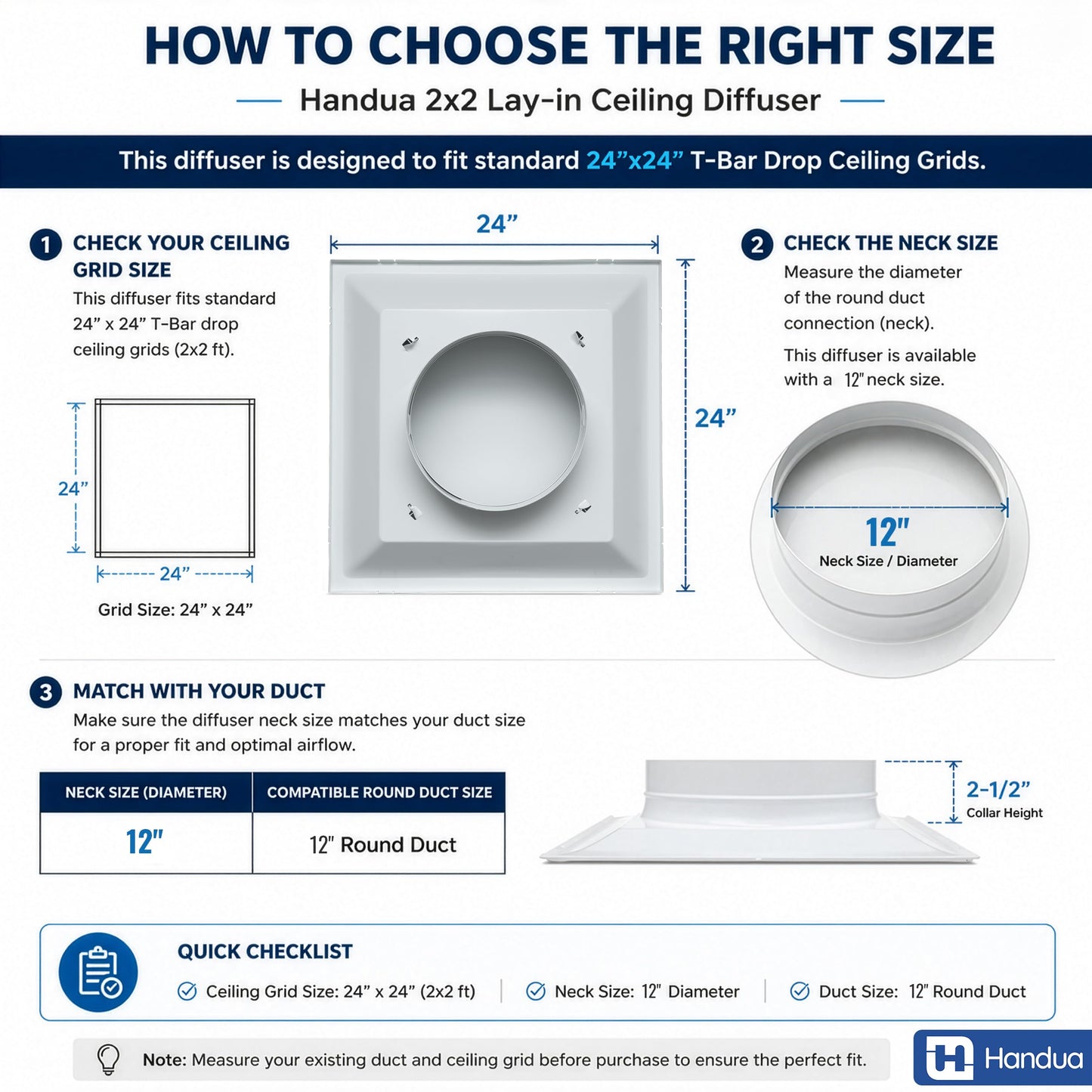 HOW TO CHOOSE THE RIGHT SIZE

Handua 2x2 Lay-in Ceiling Diffuser

This diffuser is designed to fit standard 24”x24” T-Bar Drop Ceiling Grids.

1 CHECK YOUR CEILING GRID SIZE

This diffuser fits standard 24” x 24” T-Bar drop ceiling grids (2x2 ft).

24”

24”

Grid Size: 24” x 24”

24”

24”

2 CHECK THE NECK SIZE

Measure the diameter of the round duct connection (neck).

This diffuser is available with a 12" neck size.

12"

Neck Size / Diameter

3 MATCH WITH YOUR DUCT

Make sure the diffuser neck size matches your duct size for a proper fit and optimal airflow.

| NECK SIZE (DIAMETER) | COMPATIBLE ROUND DUCT SIZE |
|---|---|
| 12" | 12" Round Duct |

2-1/2”
Collar Height

QUICK CHECKLIST

Ceiling Grid Size: 24” x 24” (2x2 ft) | Neck Size: 12" Diameter | Duct Size: 12" Round Duct

Note: Measure your existing duct and ceiling grid before purchase to ensure the perfect fit.

Handua