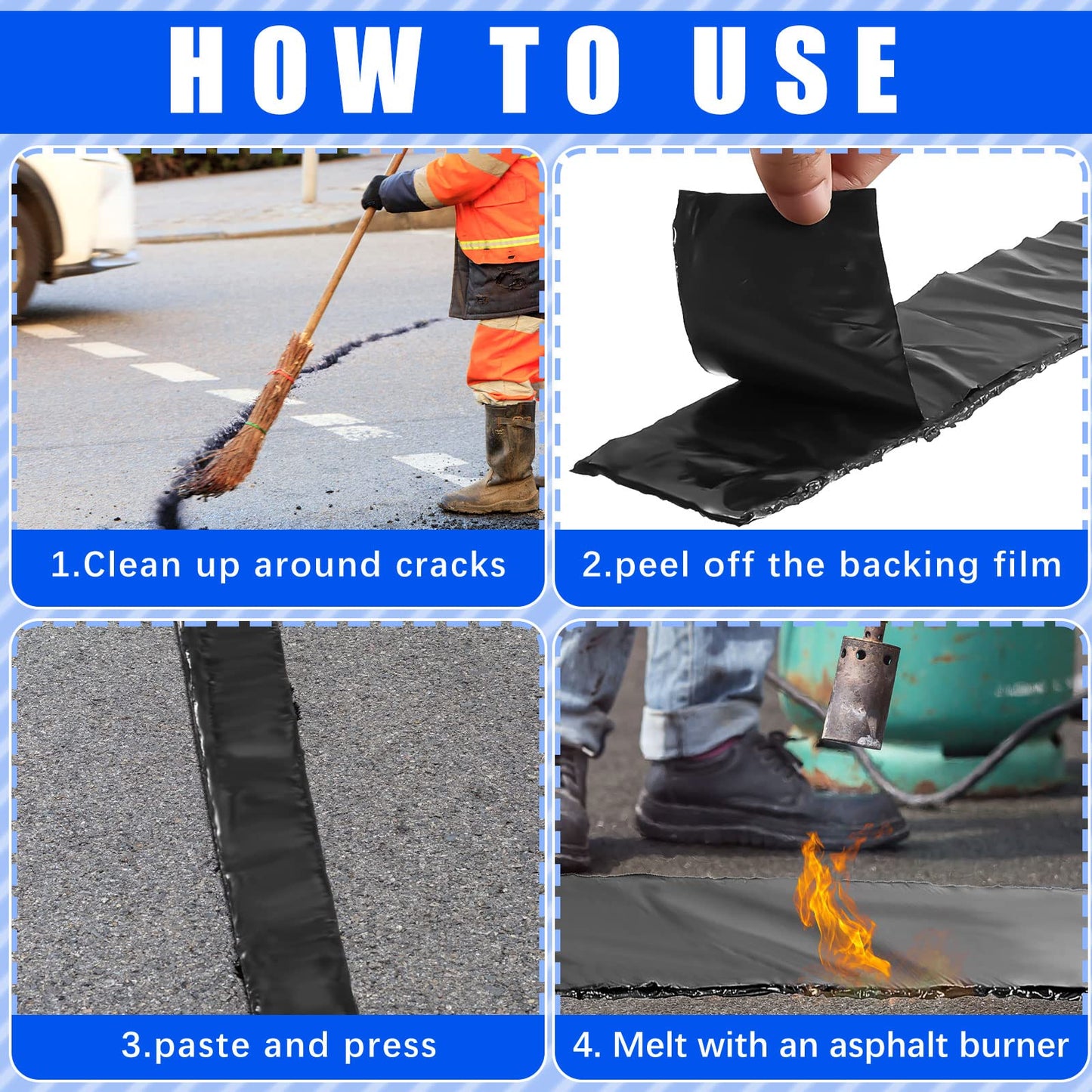 HOW TO USE

1.Clean up around cracks

2.peel off the backing film

3.paste and press

4. Melt with an asphalt burner