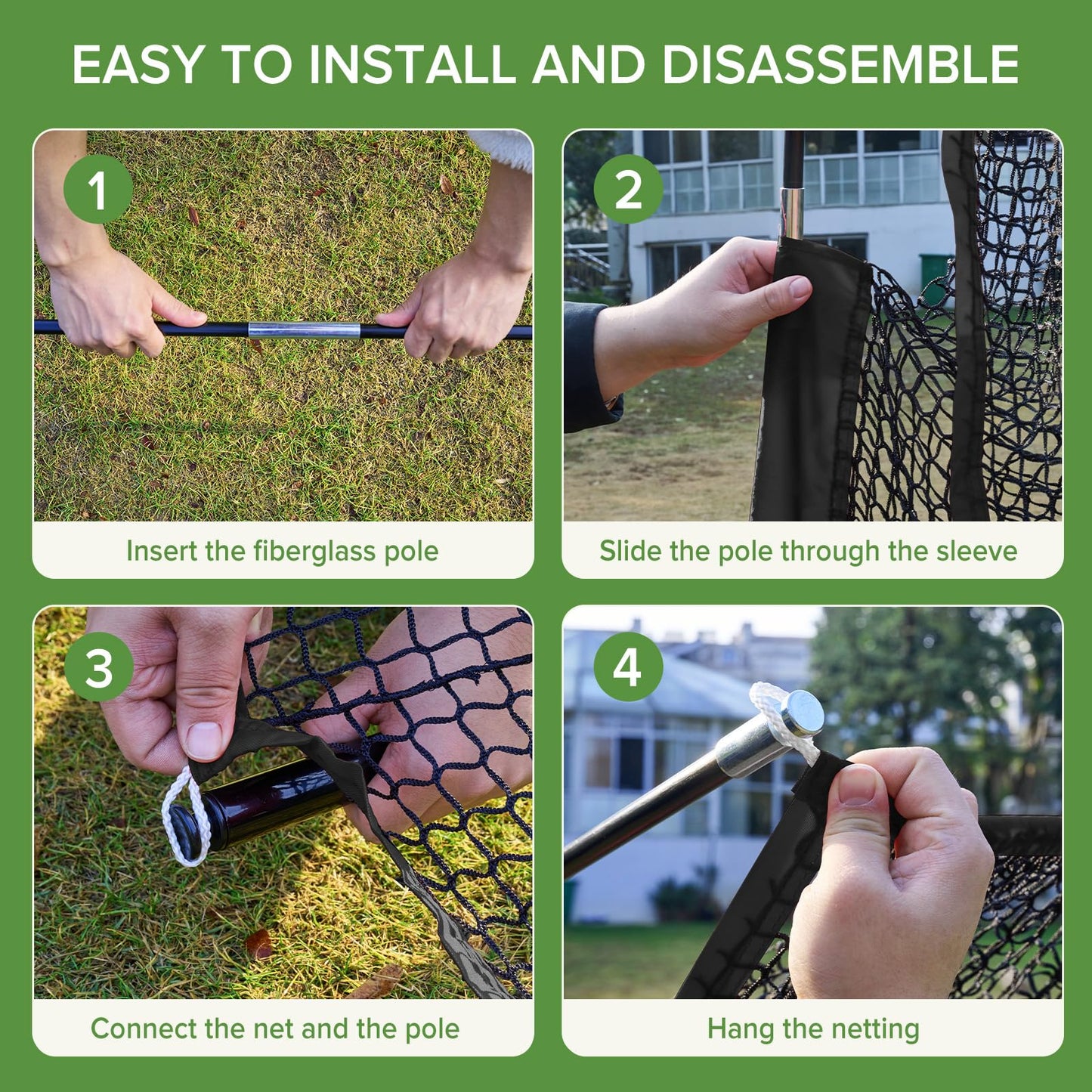 EASY TO INSTALL AND DISASSEMBLE

1

Insert the fiberglass pole

2

Slide the pole through the sleeve

3

Connect the net and the pole

4

Hang the netting