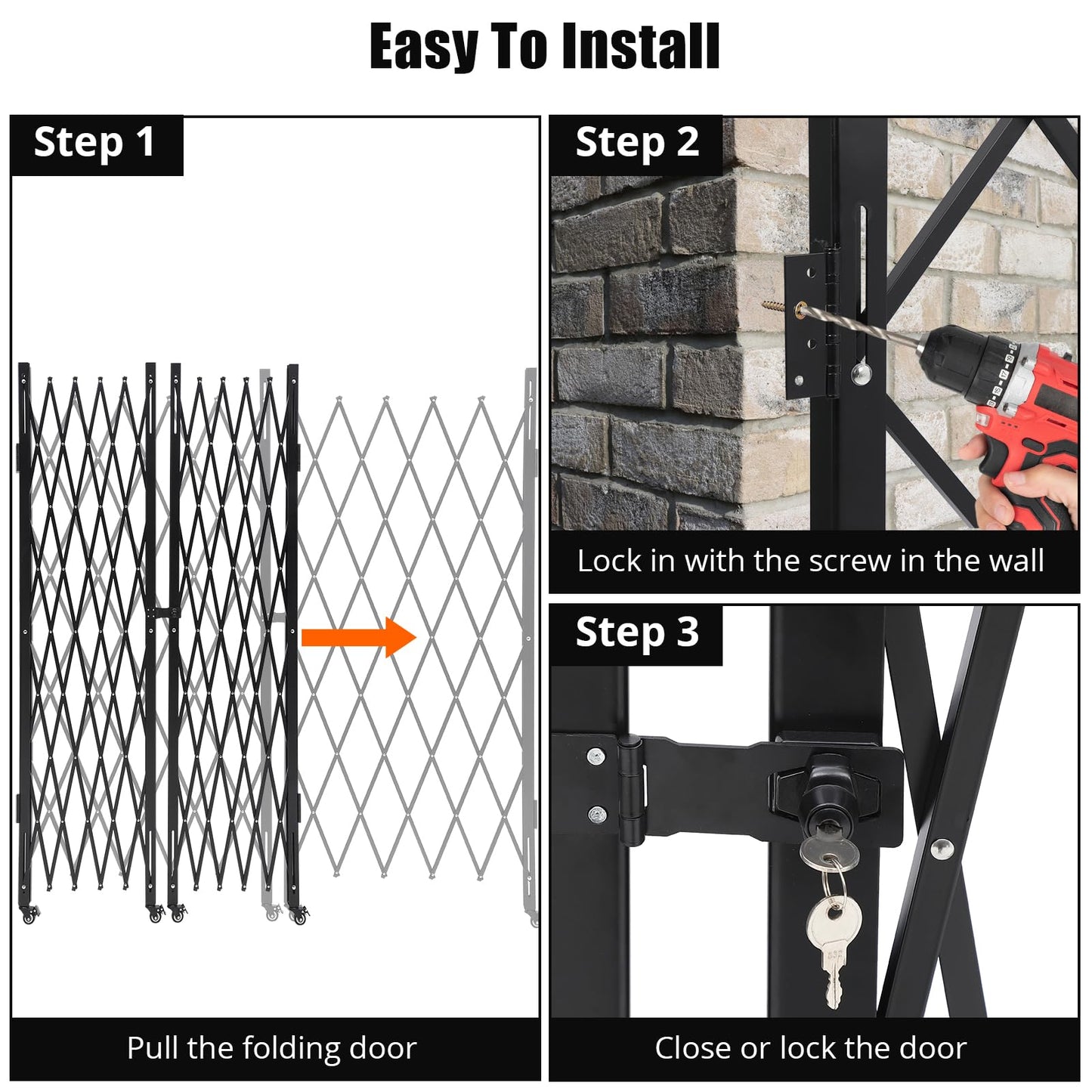 Easy To Install

Step 1

Pull the folding door

Step 2

Lock in with the screw in the wall

Step 3

Close or lock the door