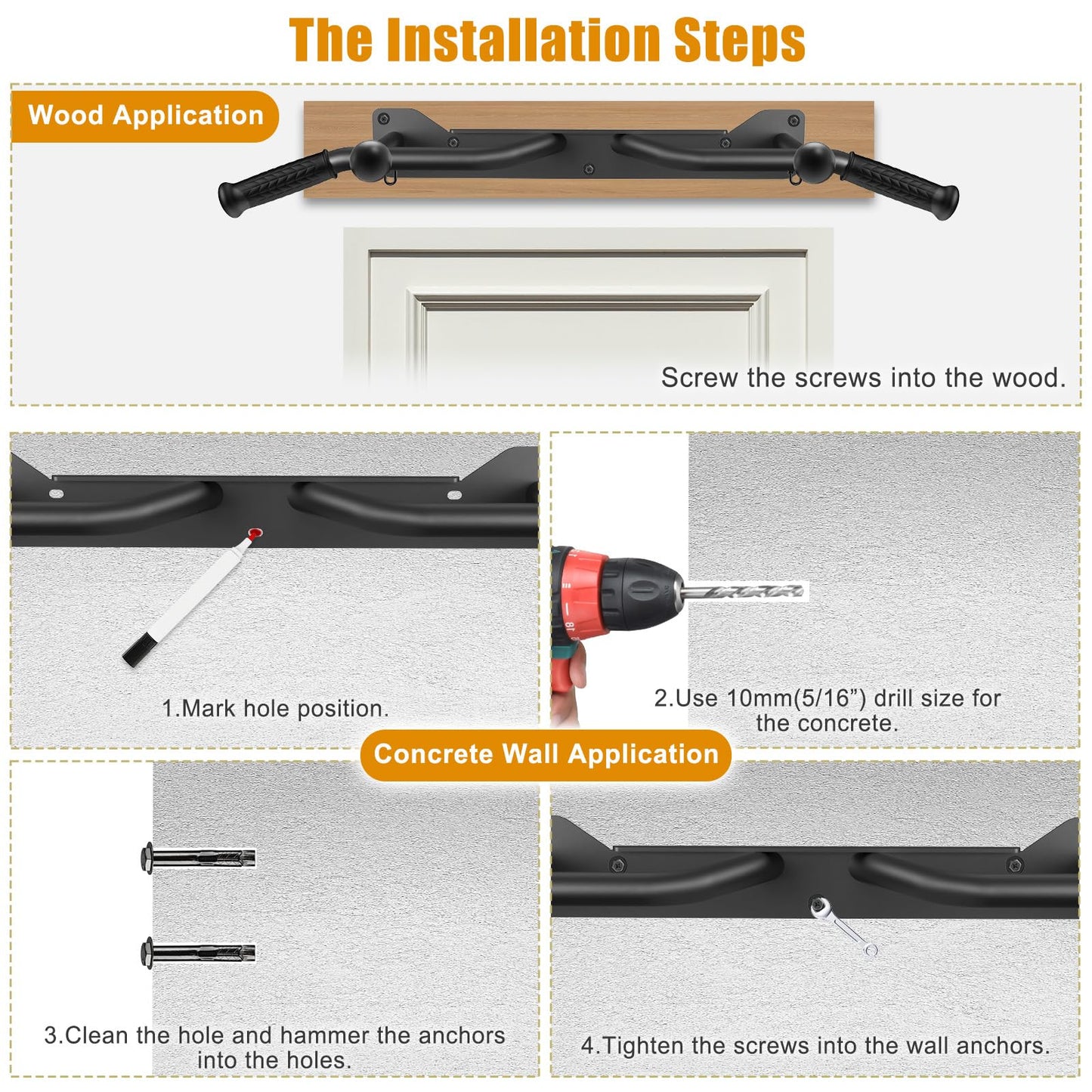 The Installation Steps

Wood Application

Screw the screws into the wood.

1.Mark hole position.

2.Use 10mm(5/16”) drill size for the concrete.

Concrete Wall Application

3.Clean the hole and hammer the anchors into the holes.

4.Tighten the screws into the wall anchors.