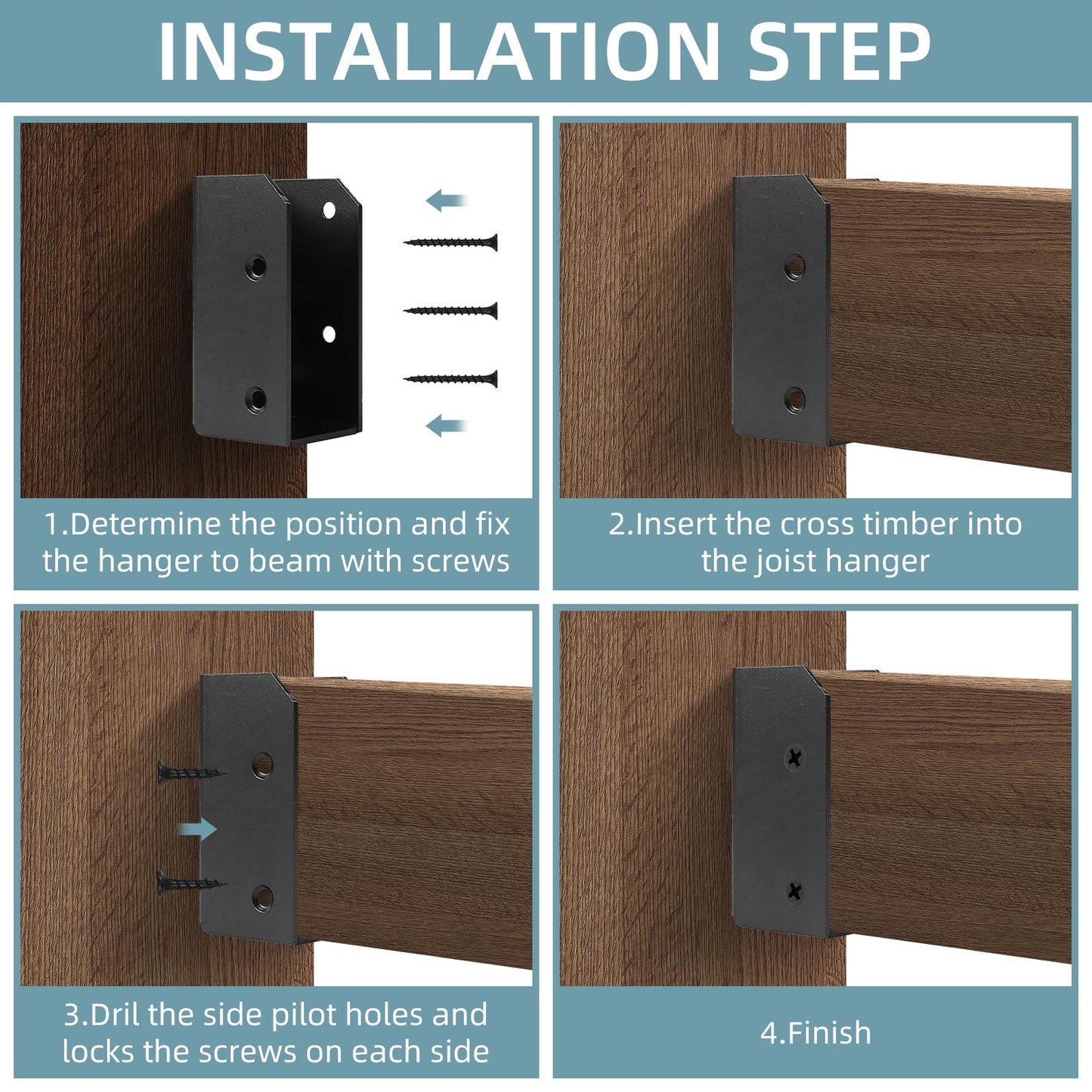 INSTALLATION STEP

1.Determine the position and fix the hanger to beam with screws

2.Insert the cross timber into the joist hanger

3.Dril the side pilot holes and locks the screws on each side

4.Finish