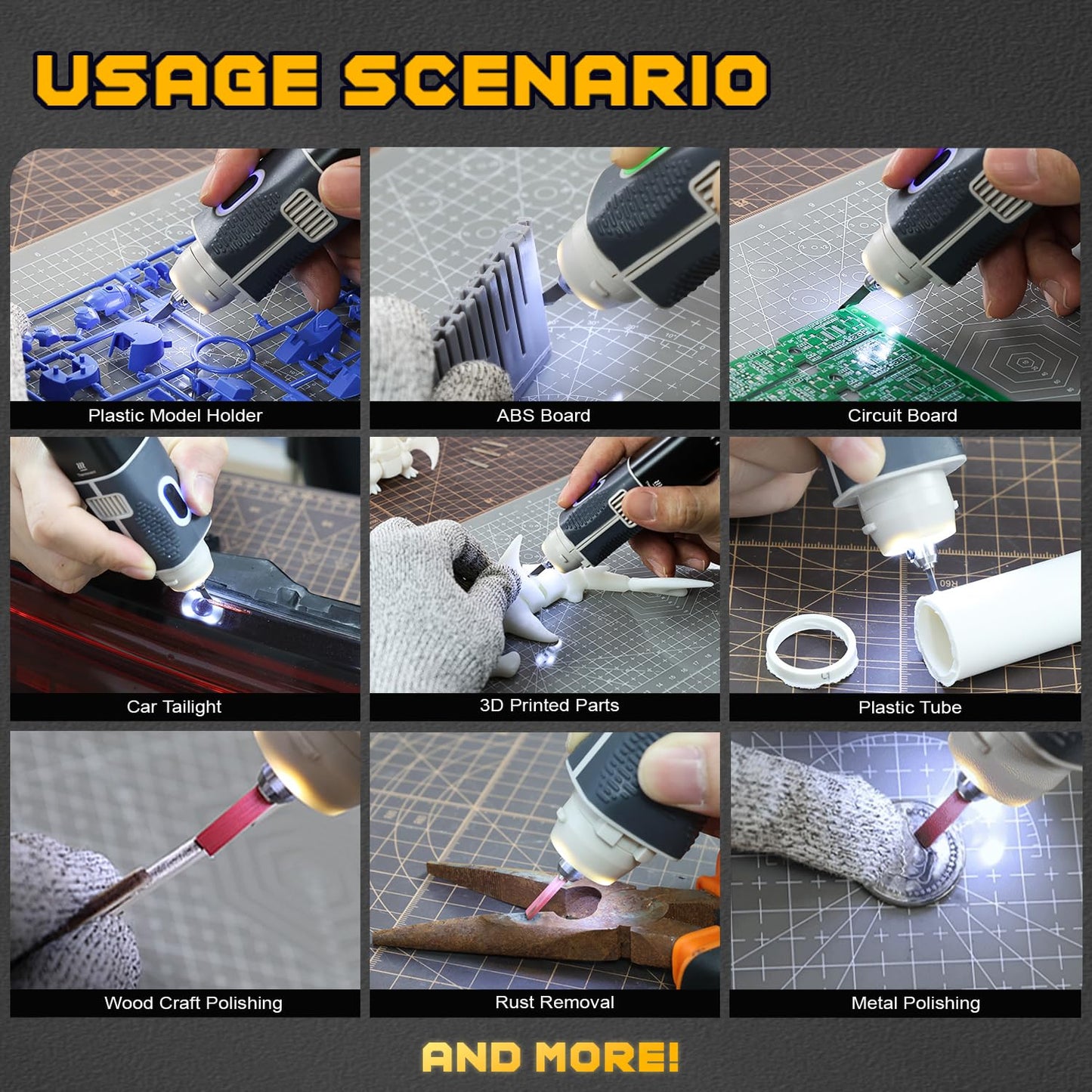 USAGE SCENARIO

Plastic Model Holder

ABS Board

Circuit Board

Car Tailight

3D Printed Parts

Plastic Tube

Wood Craft Polishing

Rust Removal

Metal Polishing

AND MORE!