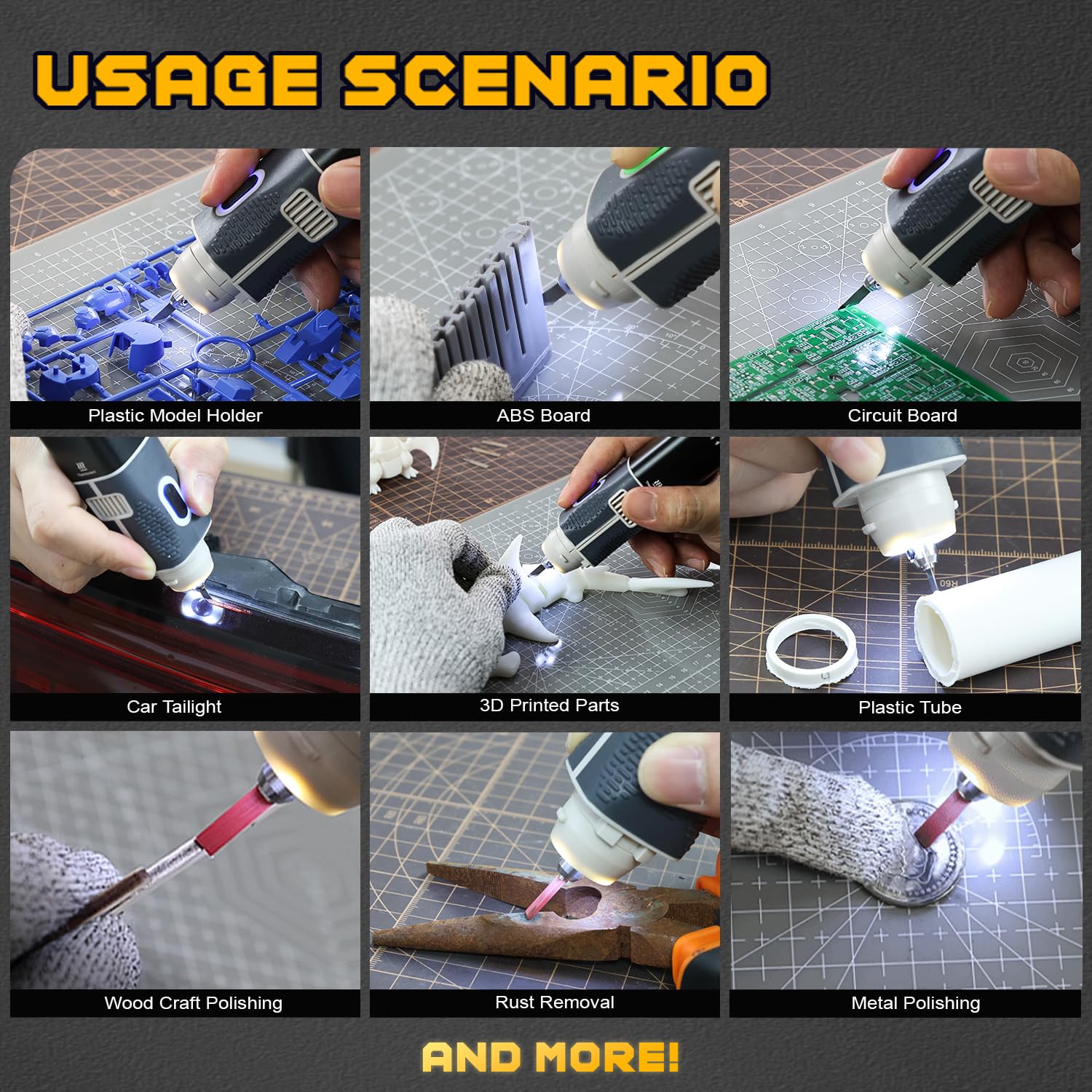 USAGE SCENARIO

Plastic Model Holder

ABS Board

Circuit Board

Car Tailight

3D Printed Parts

Plastic Tube

Wood Craft Polishing

Rust Removal

Metal Polishing

AND MORE!