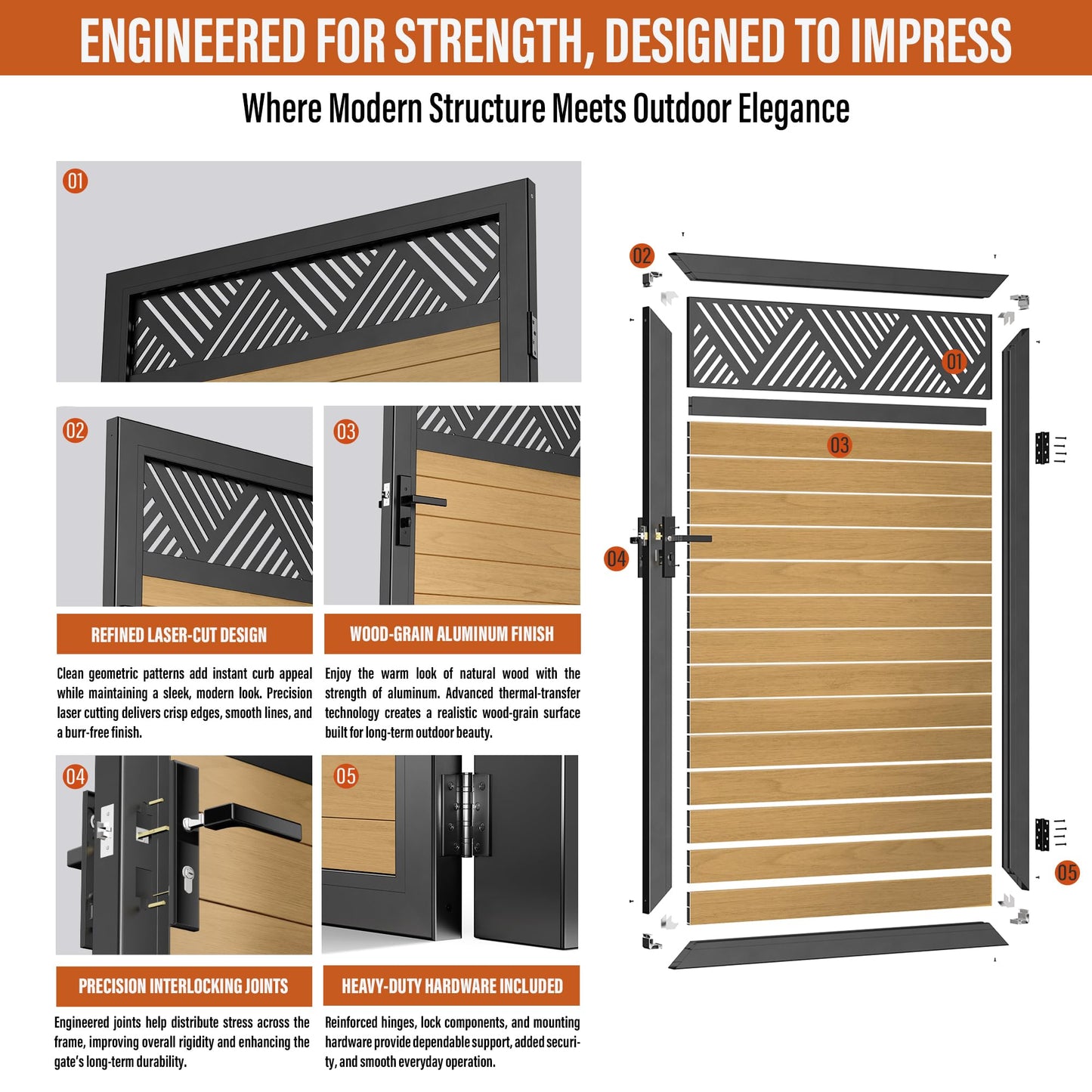 ENGINEERED FOR STRENGTH, DESIGNED TO IMPRESS

Where Modern Structure Meets Outdoor Elegance

01

02

03

REFINED LASER-CUT DESIGN

Clean geometric patterns add instant curb appeal while maintaining a sleek, modern look. Precision laser cutting delivers crisp edges, smooth lines, and a burr-free finish.

WOOD-GRAIN ALUMINUM FINISH

Enjoy the warm look of natural wood with the strength of aluminum. Advanced thermal-transfer technology creates a realistic wood-grain surface built for long-term outdoor beauty.

04

05

PRECISION INTERLOCKING JOINTS

Engineered joints help distribute stress across the frame, improving overall rigidity and enhancing the gate's long-term durability.

HEAVY-DUTY HARDWARE INCLUDED

Reinforced hinges, lock components, and mounting hardware provide dependable support, added security, and smooth everyday operation.

02

01

03

04

05