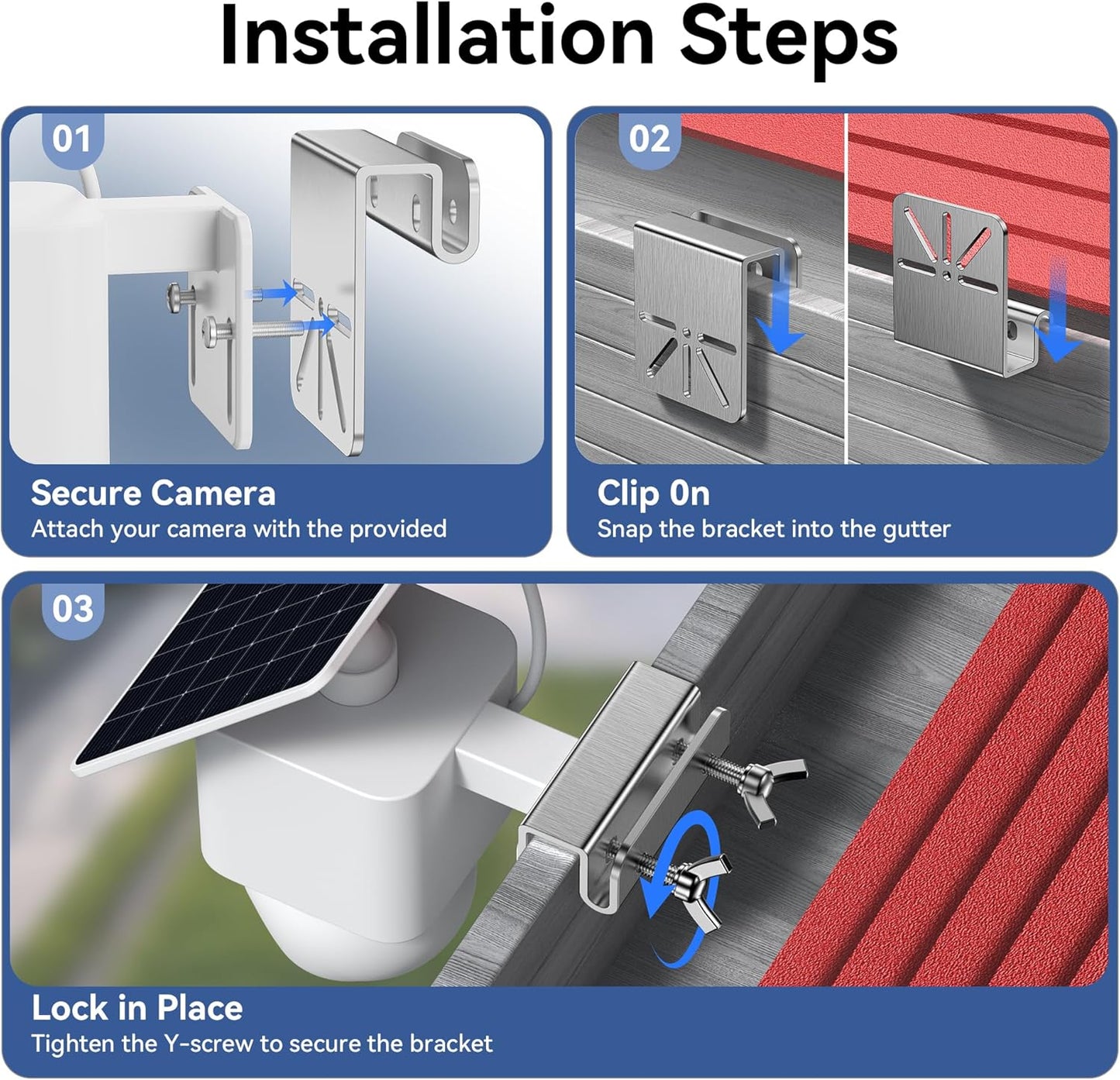 Installation Steps

01

Secure Camera
Attach your camera with the provided

02

Clip 0n
Snap the bracket into the gutter

03

Lock in Place
Tighten the Y-screw to secure the bracket