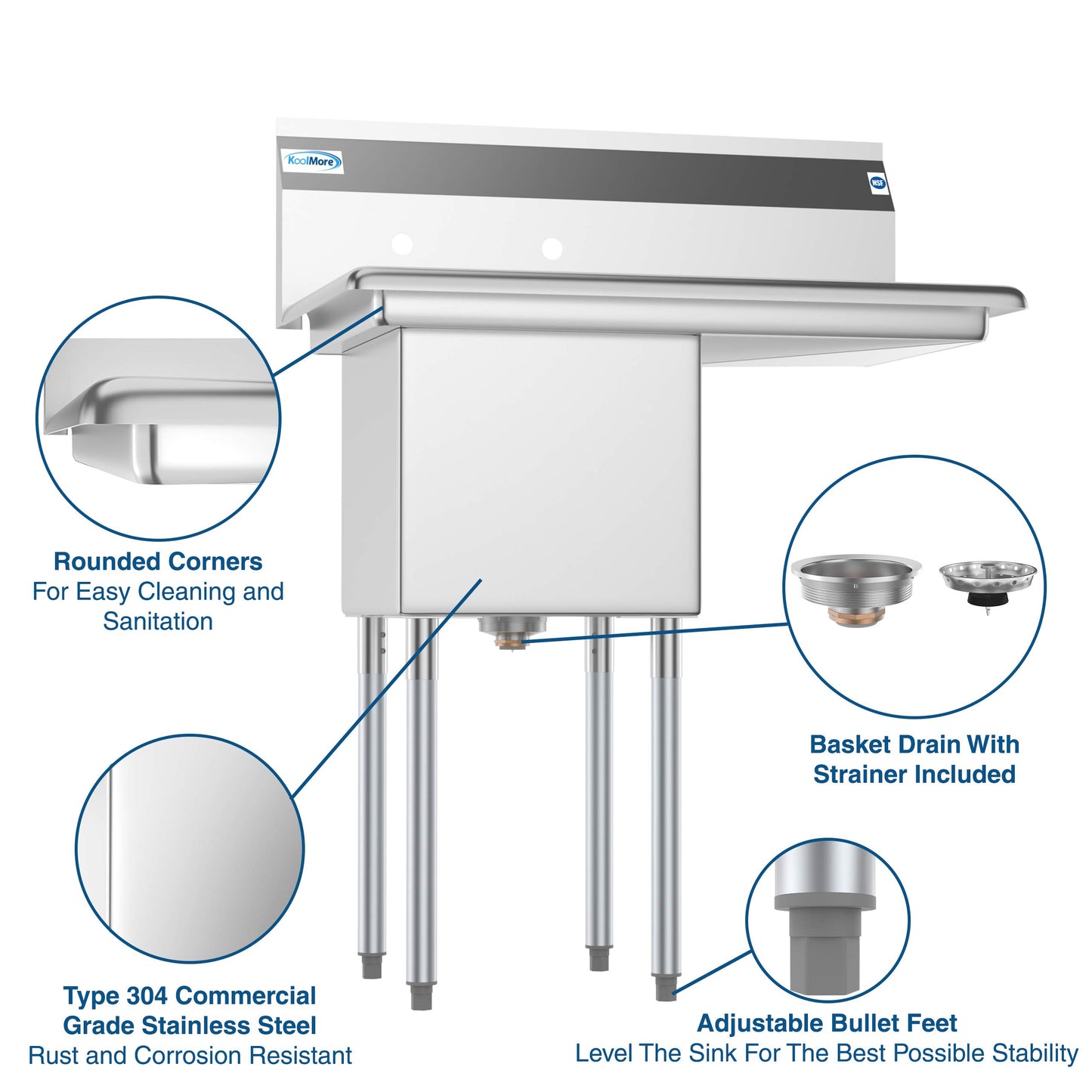 KoolMore

NSF

Rounded Corners
For Easy Cleaning and Sanitation

Basket Drain With Strainer Included

Type 304 Commercial Grade Stainless Steel
Rust and Corrosion Resistant

Adjustable Bullet Feet
Level The Sink For The Best Possible Stability