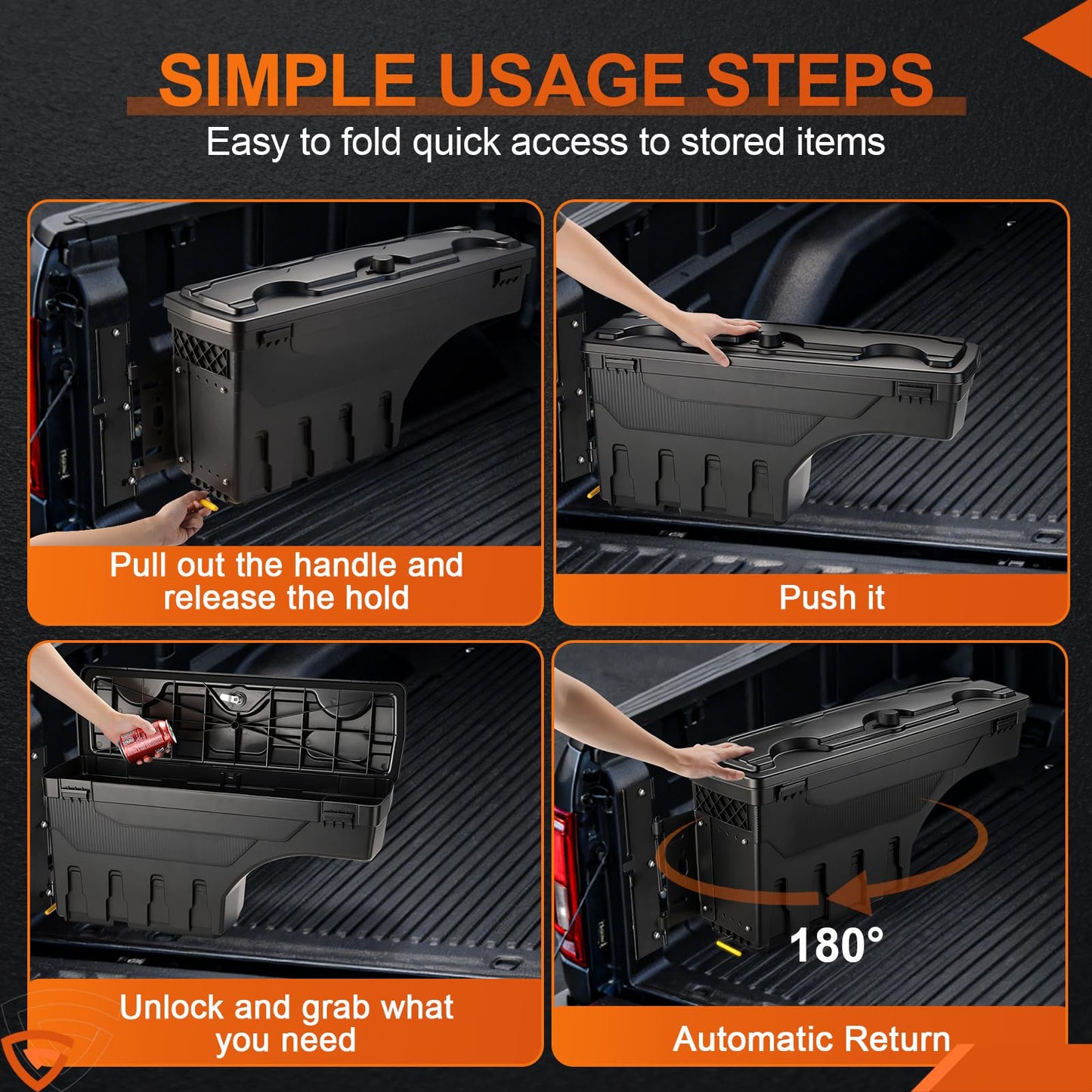 SIMPLE USAGE STEPS

Easy to fold quick access to stored items

Pull out the handle and release the hold

Push it

Unlock and grab what you need

180°

Automatic Return