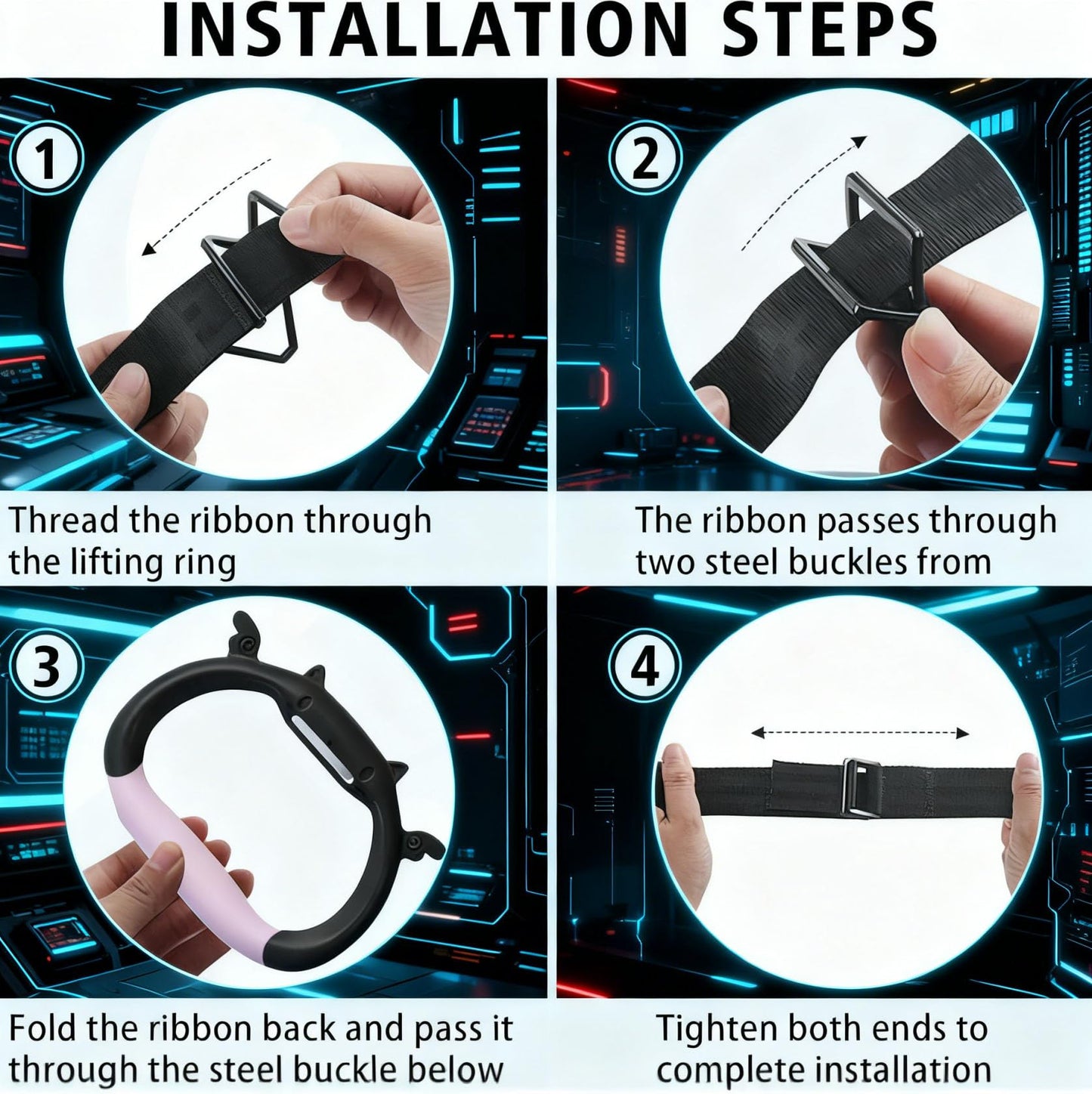 INSTALLATION STEPS

1

Thread the ribbon through the lifting ring

2

The ribbon passes through two steel buckles from

3

Fold the ribbon back and pass it through the steel buckle below

4

Tighten both ends to complete installation