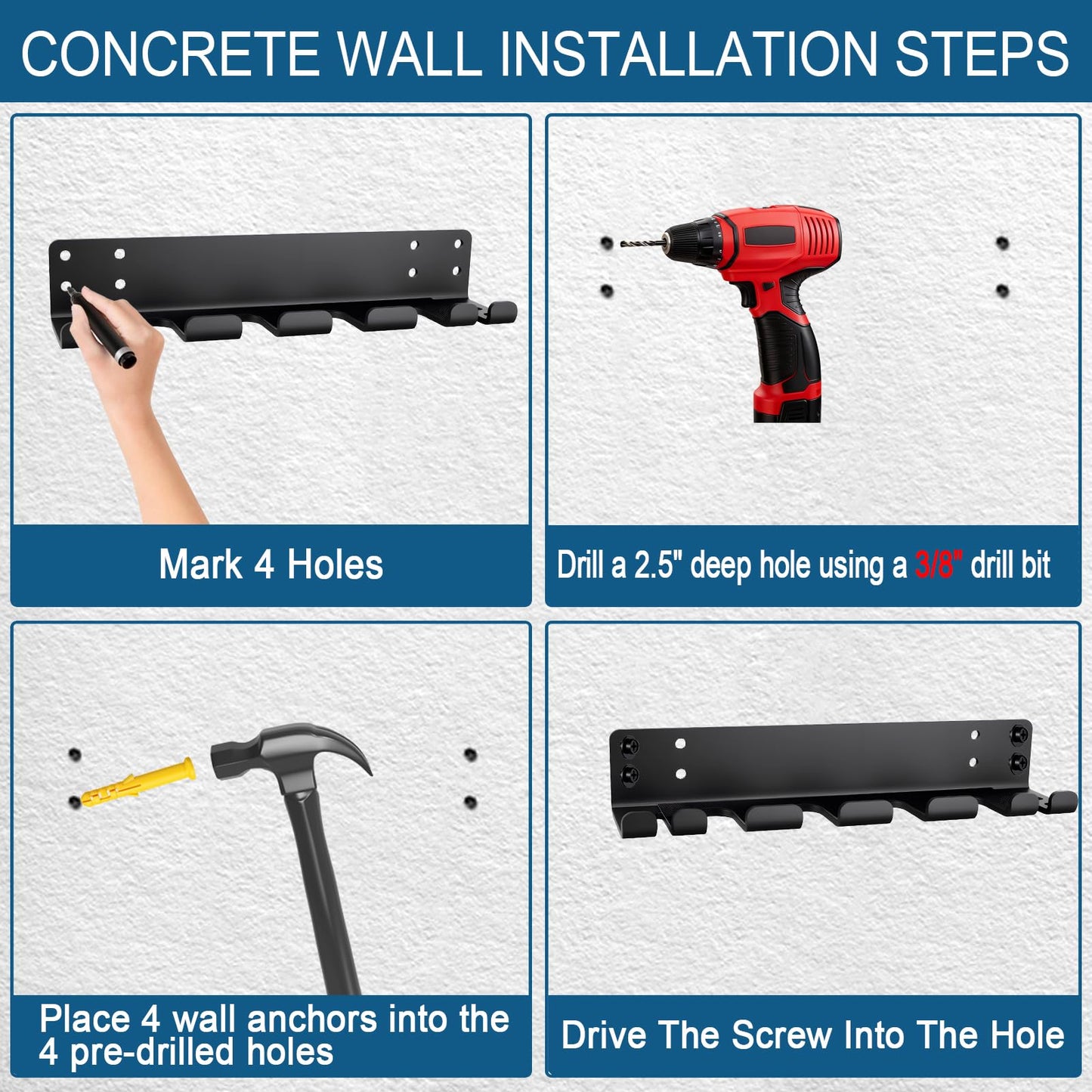 CONCRETE WALL INSTALLATION STEPS

Mark 4 Holes

Drill a 2.5" deep hole using a 3/8" drill bit

Place 4 wall anchors into the 4 pre-drilled holes

Drive The Screw Into The Hole