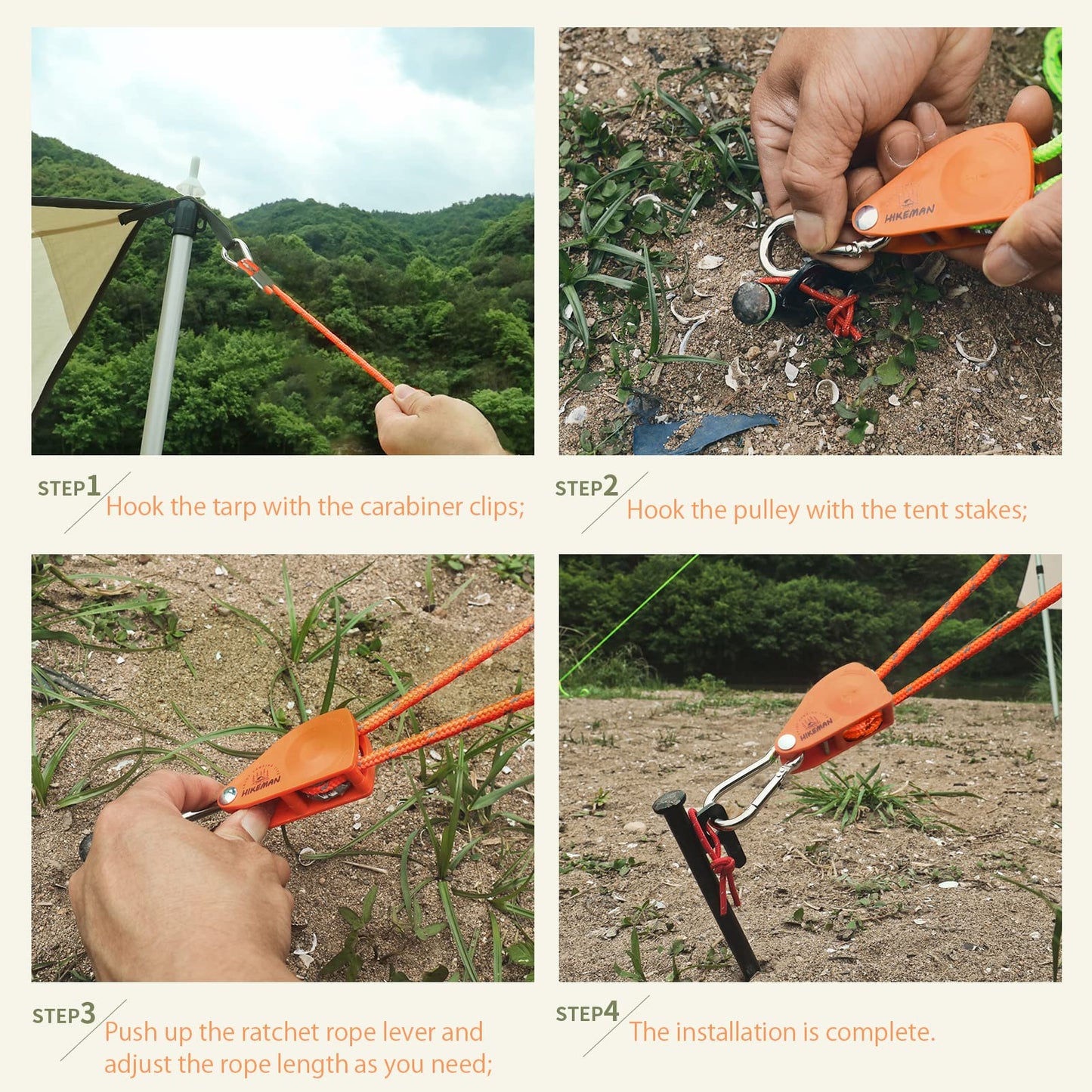 HIKEMAN

STEP1 Hook the tarp with the carabiner clips;

STEP2 Hook the pulley with the tent stakes;

HIKEMAN

HIKEMAN

STEP3 Push up the ratchet rope lever and adjust the rope length as you need;

STEP4 The installation is complete.