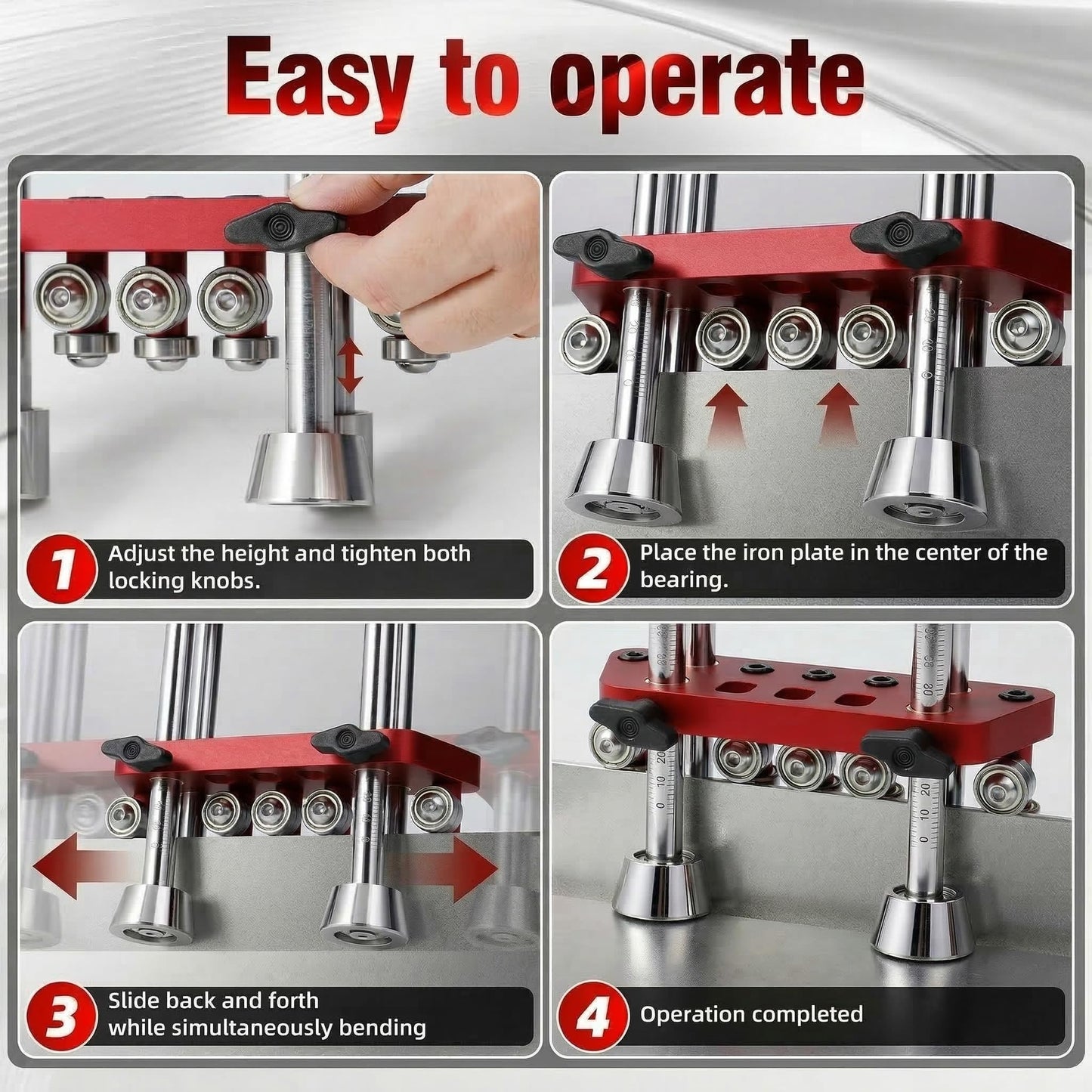 Easy to operate

1 Adjust the height and tighten both locking knobs.

2 Place the iron plate in the center of the bearing.

3 Slide back and forth while simultaneously bending

4 Operation completed