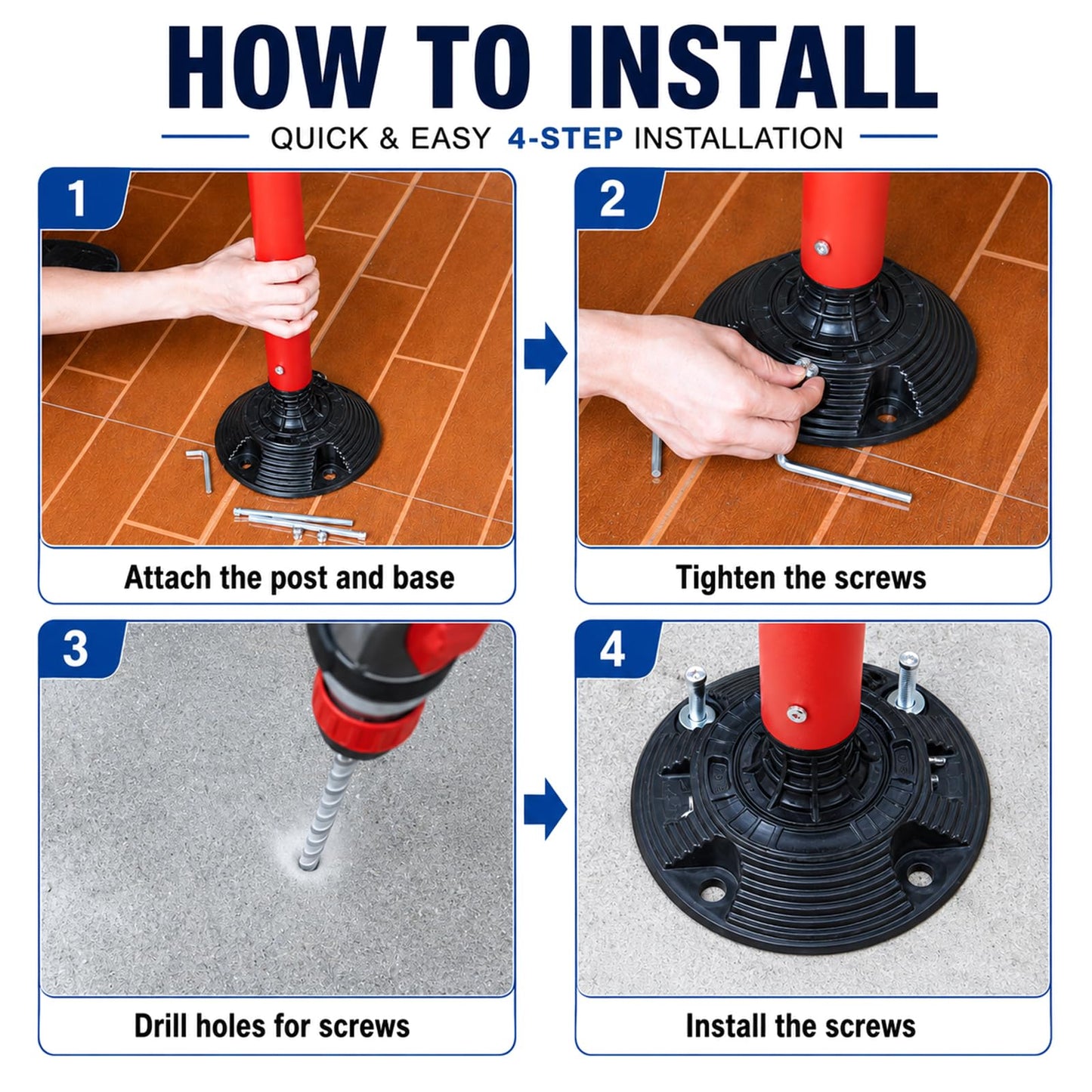 HOW TO INSTALL

QUICK & EASY 4-STEP INSTALLATION

1

Attach the post and base

2

Tighten the screws

3

Drill holes for screws

4

Install the screws