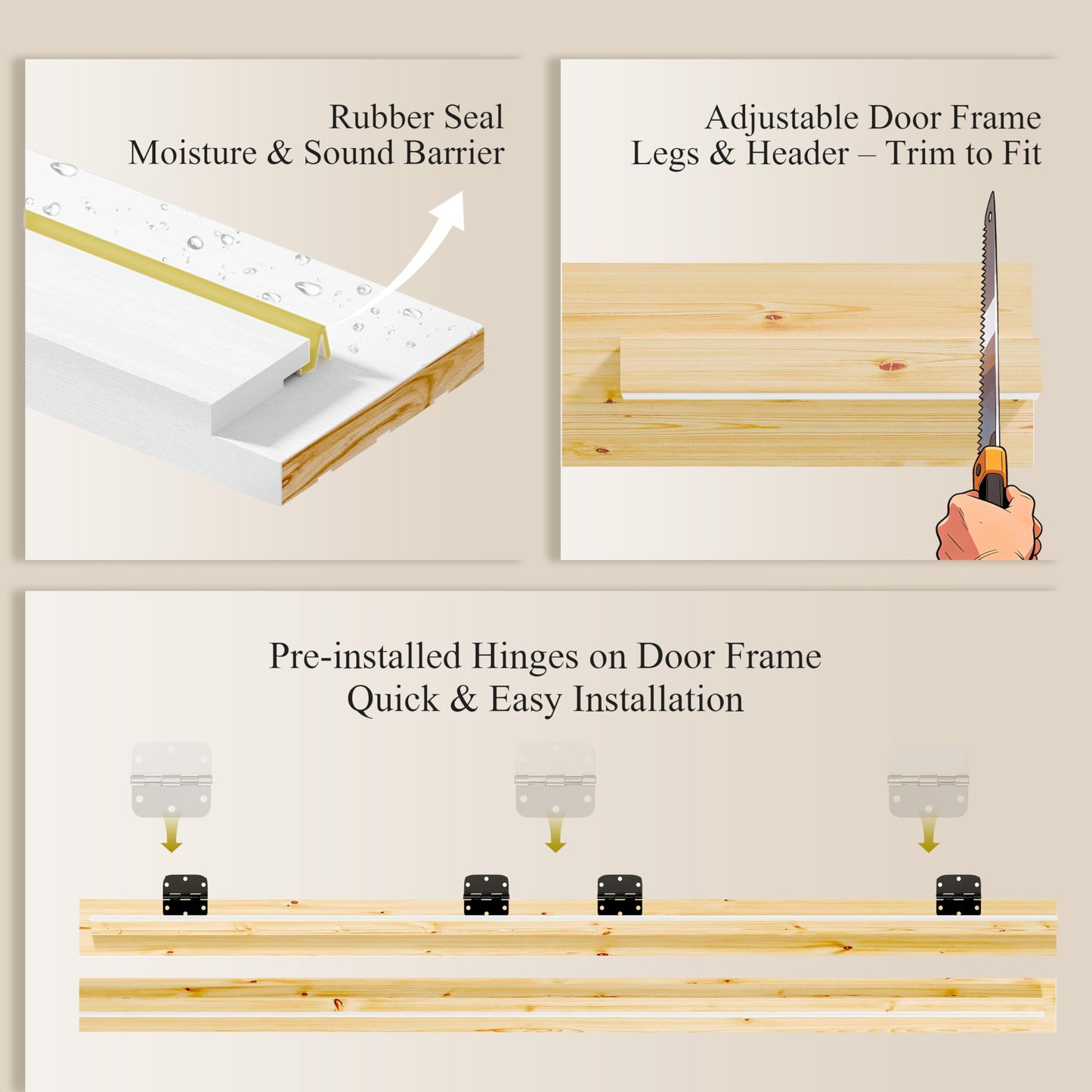 Rubber Seal
Moisture & Sound Barrier

Adjustable Door Frame
Legs & Header – Trim to Fit

Pre-installed Hinges on Door Frame
Quick & Easy Installation