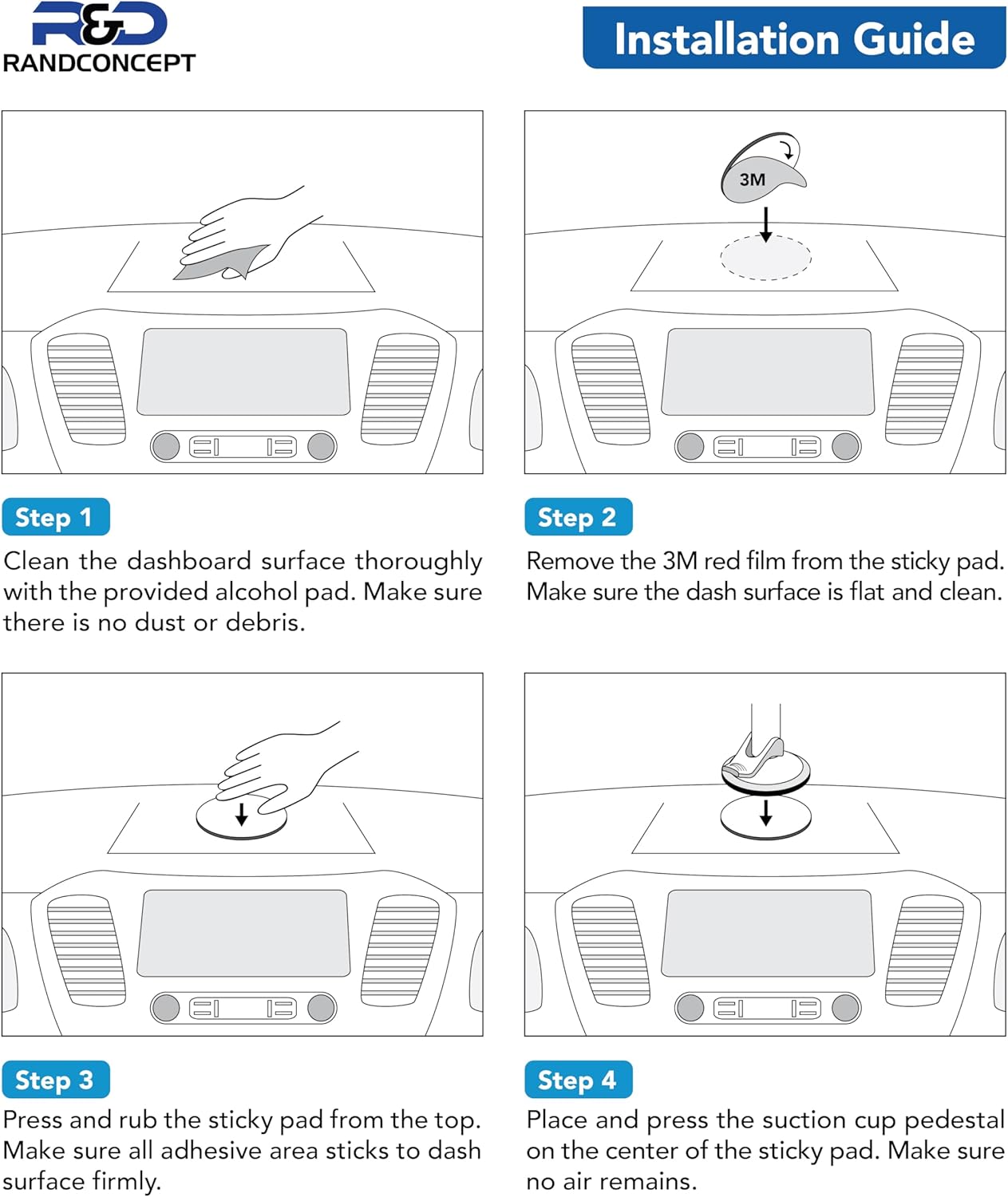 R&D
RANDCONCEPT

Installation Guide

3M

Step 1
Clean the dashboard surface thoroughly with the provided alcohol pad. Make sure there is no dust or debris.

Step 2
Remove the 3M red film from the sticky pad. Make sure the dash surface is flat and clean.

Step 3
Press and rub the sticky pad from the top. Make sure all adhesive area sticks to dash surface firmly.

Step 4
Place and press the suction cup pedestal on the center of the sticky pad. Make sure no air remains.