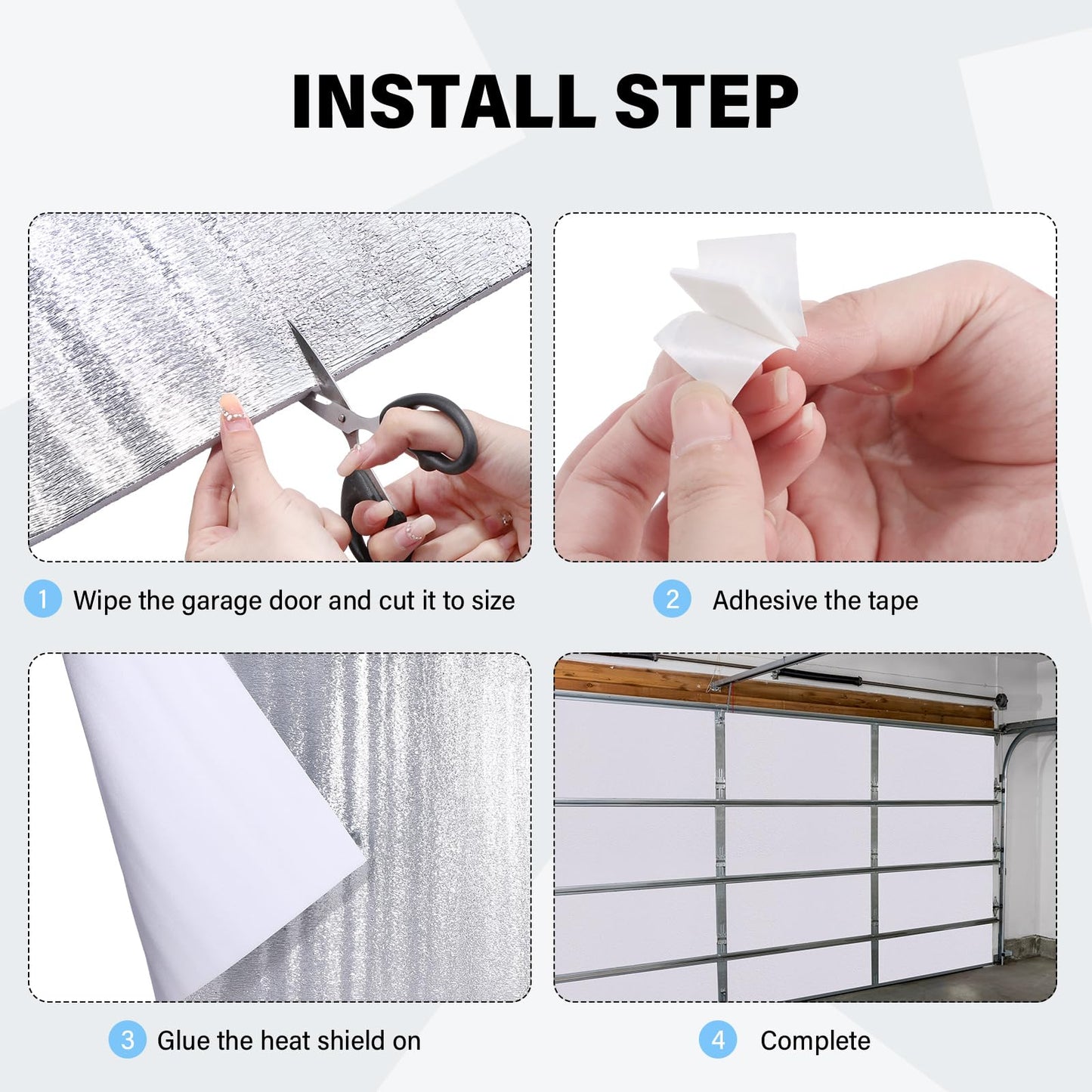 INSTALL STEP

1 Wipe the garage door and cut it to size

2 Adhesive the tape

3 Glue the heat shield on

4 Complete