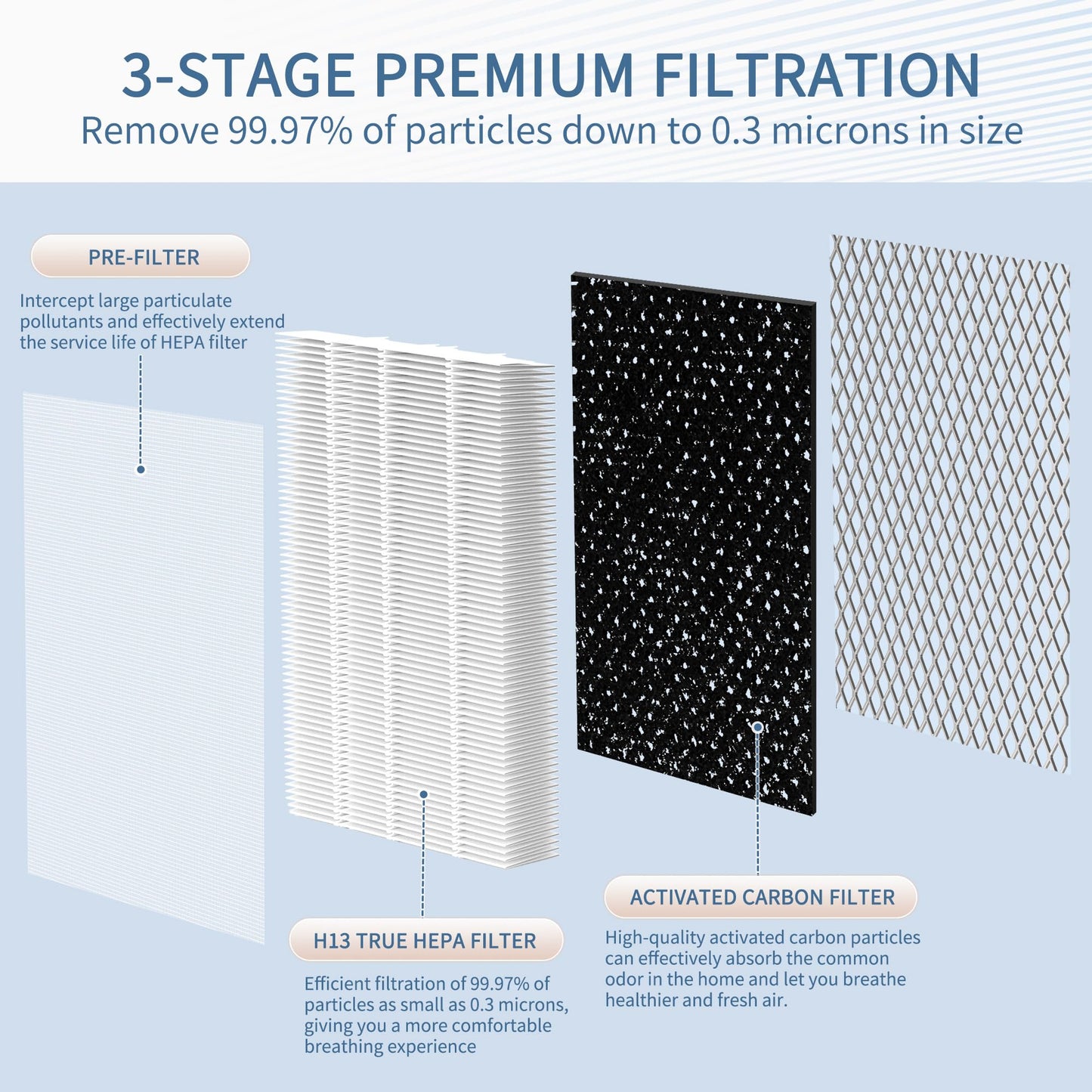 3-STAGE PREMIUM FILTRATION

Remove 99.97% of particles down to 0.3 microns in size

PRE-FILTER

Intercept large particulate pollutants and effectively extend the service life of HEPA filter

H13 TRUE HEPA FILTER

Efficient filtration of 99.97% of particles as small as 0.3 microns, giving you a more comfortable breathing experience

ACTIVATED CARBON FILTER

High-quality activated carbon particles can effectively absorb the common odor in the home and let you breathe healthier and fresh air.