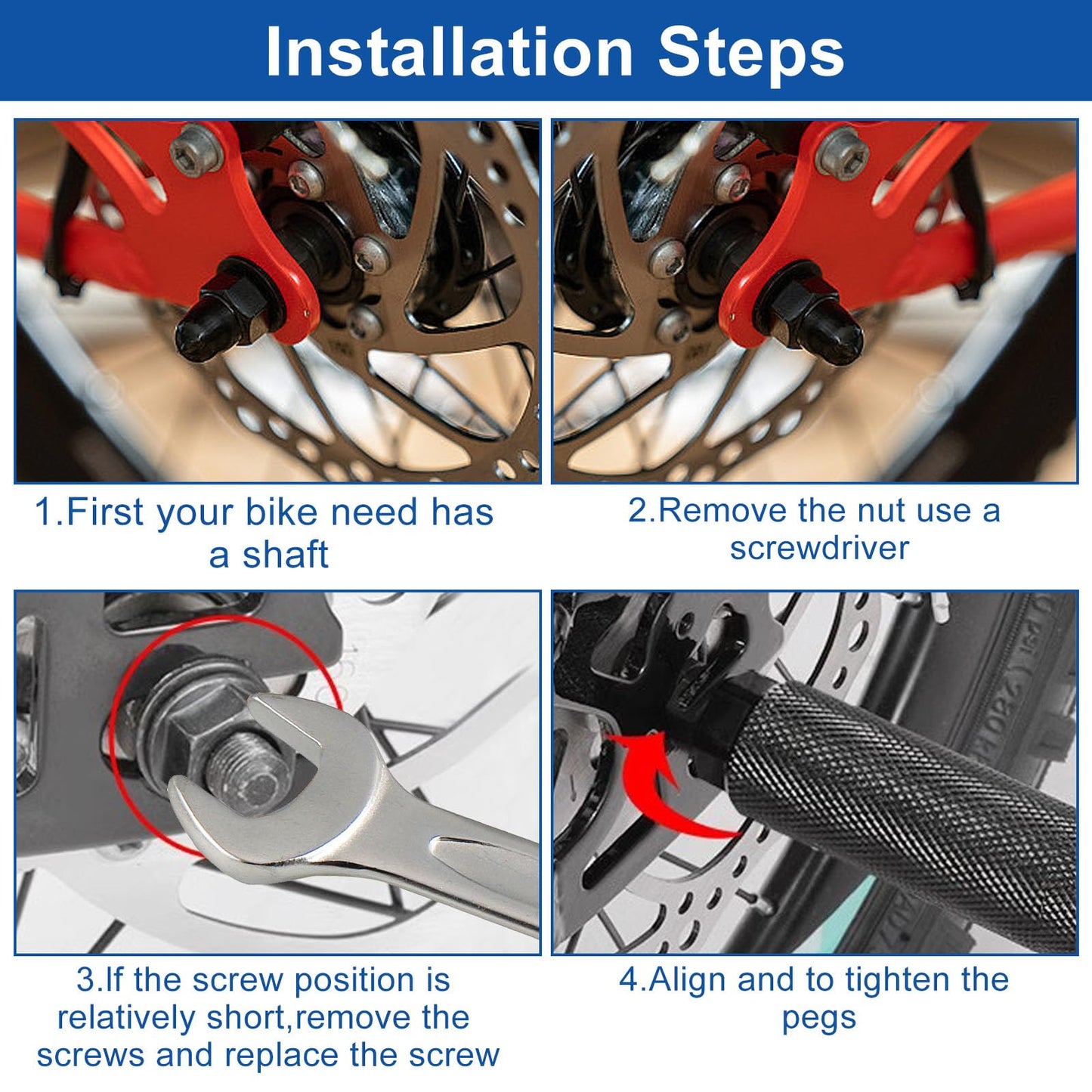 Installation Steps

1.First your bike need has a shaft

2.Remove the nut use a screwdriver

3.If the screw position is relatively short,remove the screws and replace the screw

4.Align and to tighten the pegs