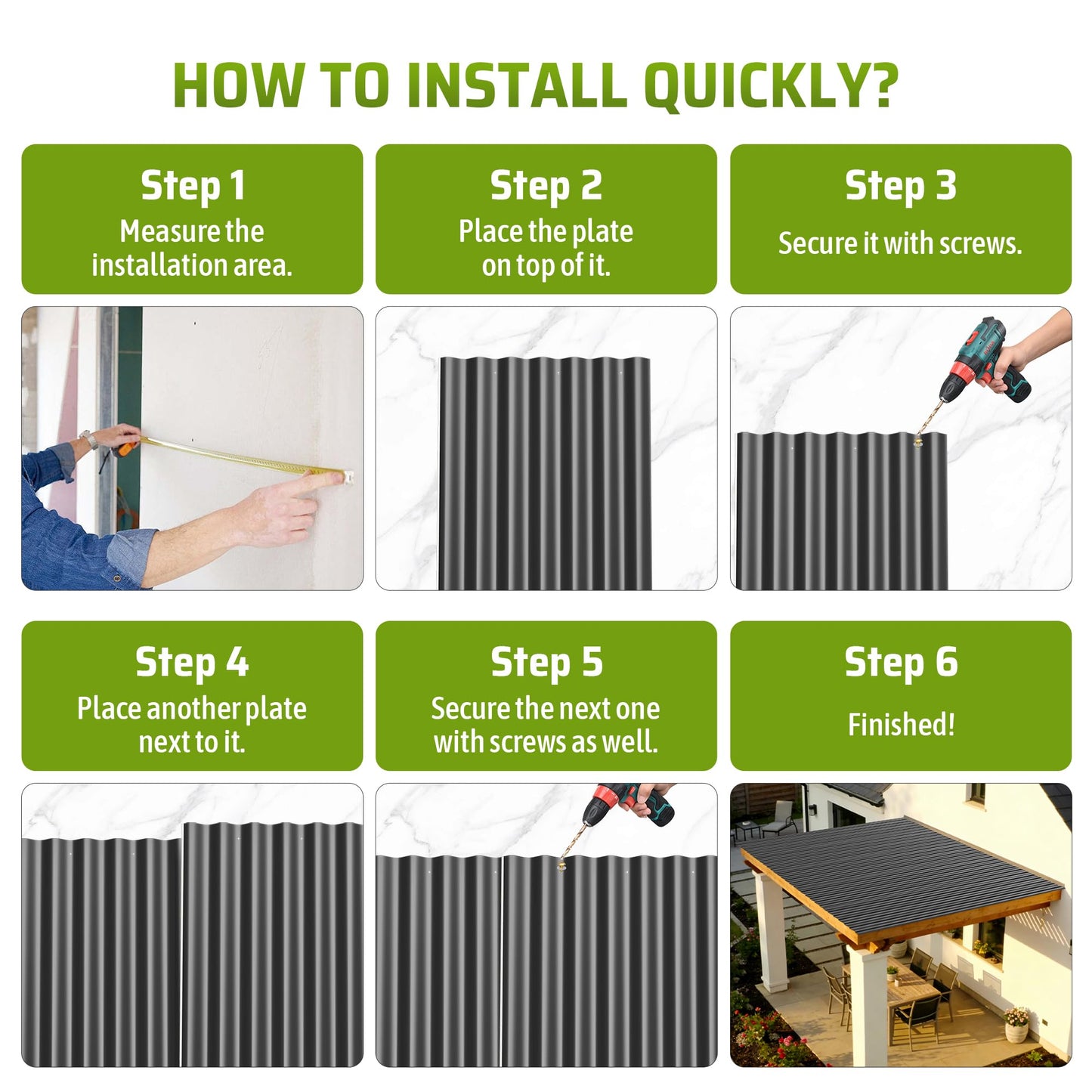 HOW TO INSTALL QUICKLY?

Step 1
Measure the installation area.

Step 2
Place the plate on top of it.

Step 3
Secure it with screws.

Step 4
Place another plate next to it.

Step 5
Secure the next one with screws as well.

Step 6
Finished!