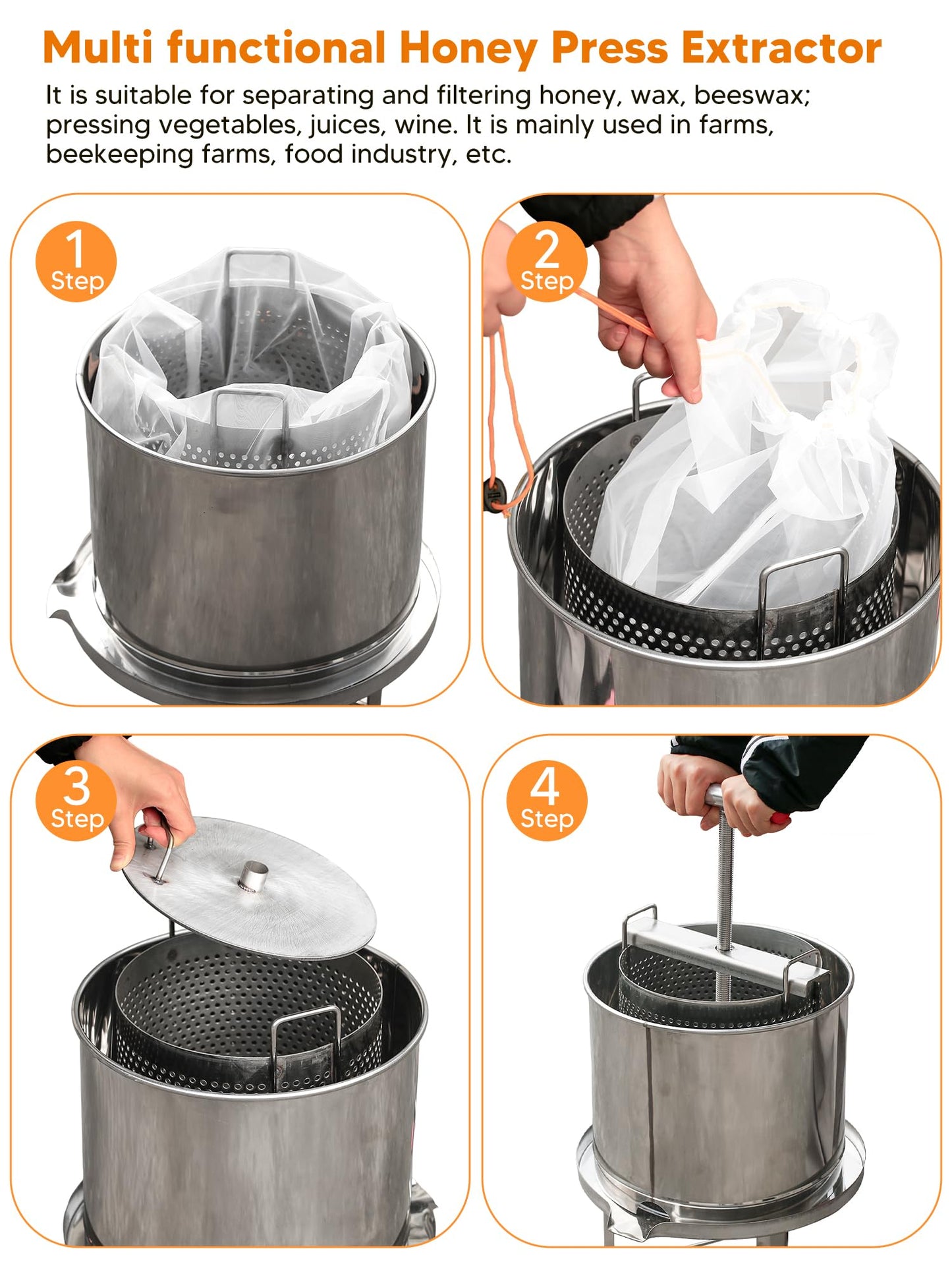 Multi functional Honey Press Extractor

It is suitable for separating and filtering honey, wax, beeswax; pressing vegetables, juices, wine. It is mainly used in farms, beekeeping farms, food industry, etc.

1
Step

2
Step

3
Step

4
Step