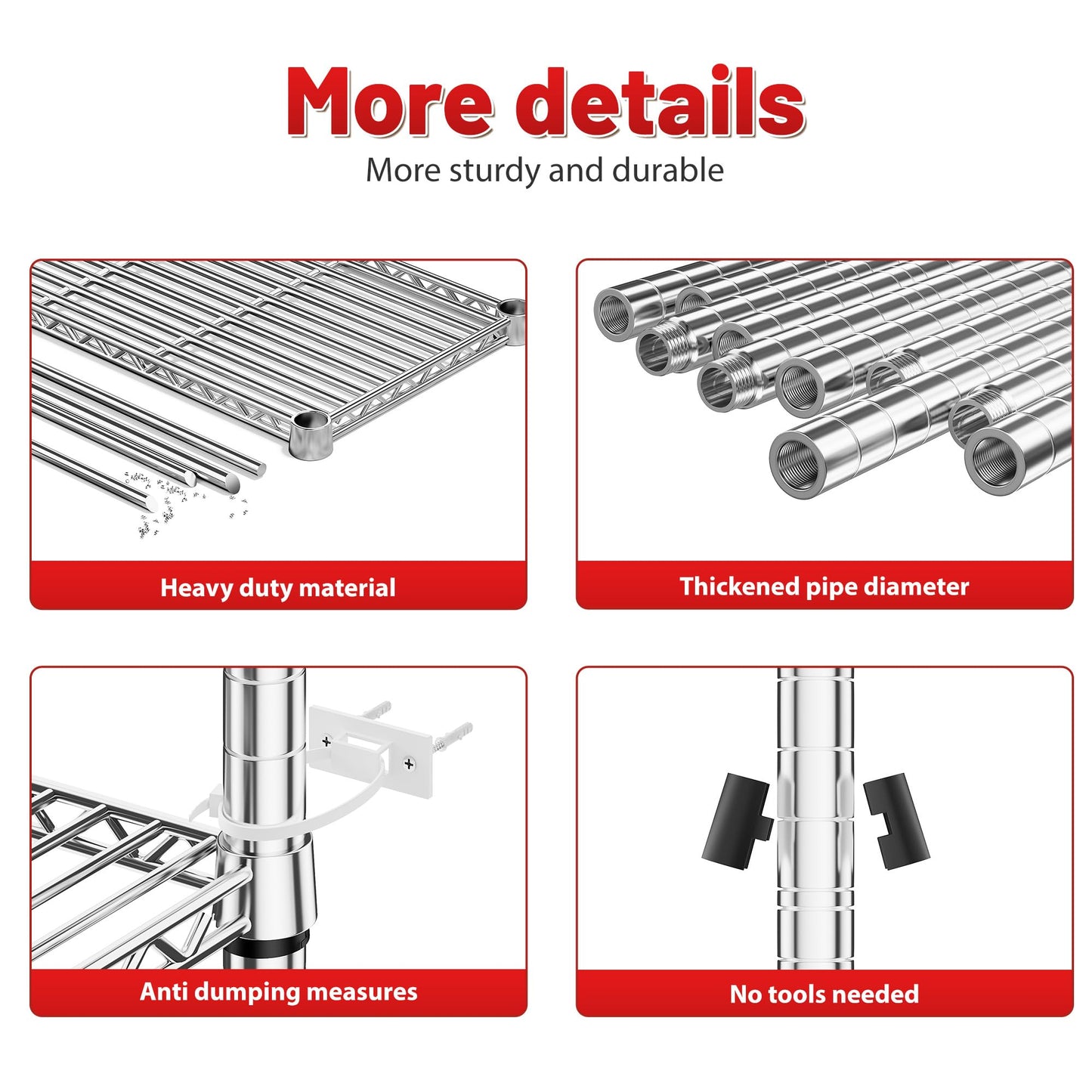 More details

More sturdy and durable

Heavy duty material

Thickened pipe diameter

Anti dumping measures

No tools needed