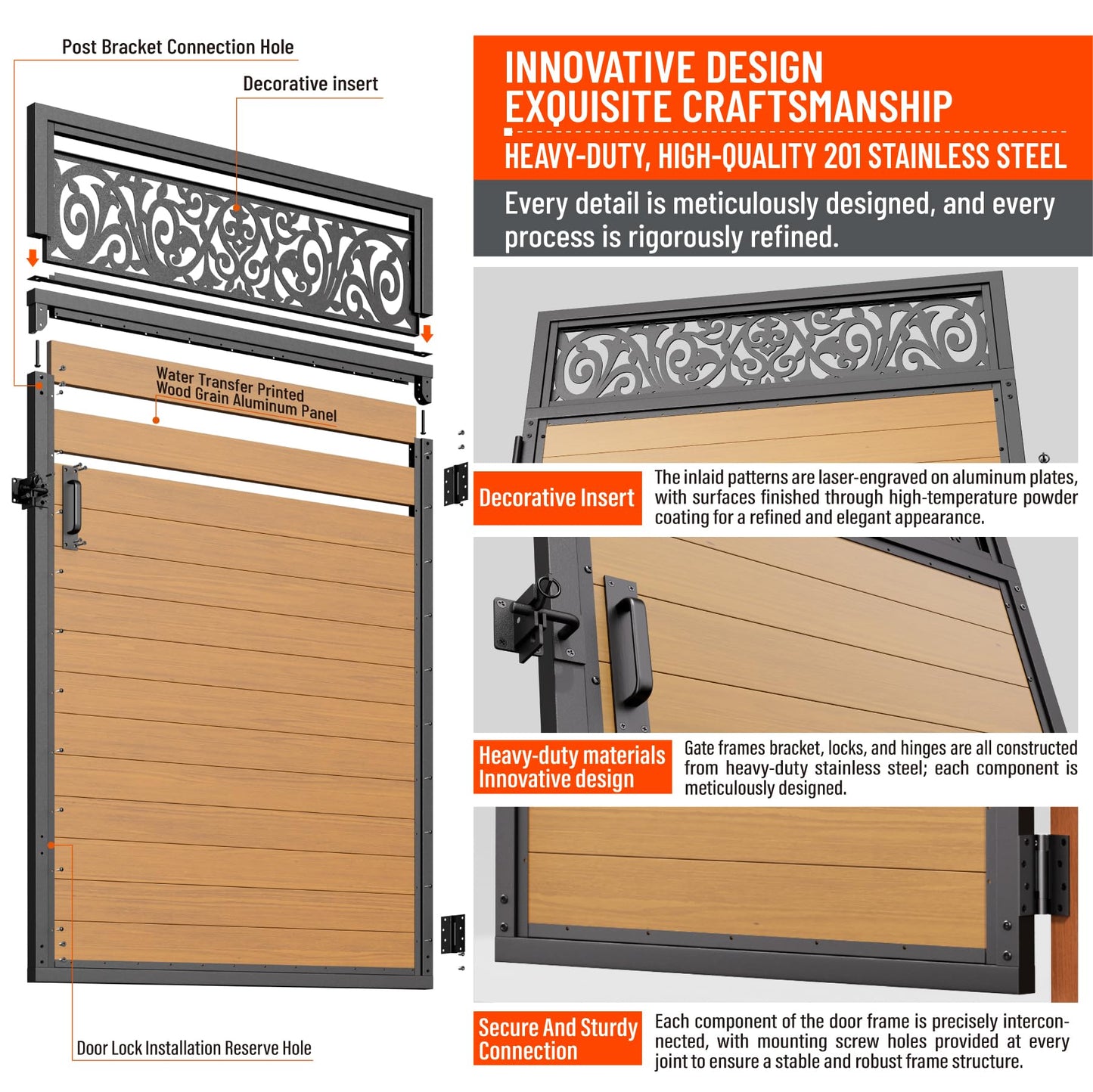 Post Bracket Connection Hole

Decorative insert

Water Transfer Printed Wood Grain Aluminum Panel

Door Lock Installation Reserve Hole

INNOVATIVE DESIGN
EXQUISITE CRAFTSMANSHIP

HEAVY-DUTY, HIGH-QUALITY 201 STAINLESS STEEL

Every detail is meticulously designed, and every process is rigorously refined.

Decorative Insert

The inlaid patterns are laser-engraved on aluminum plates, with surfaces finished through high-temperature powder coating for a refined and elegant appearance.

Heavy-duty materials
Innovative design

Gate frames bracket, locks, and hinges are all constructed from heavy-duty stainless steel; each component is meticulously designed.

Secure And Sturdy Connection

Each component of the door frame is precisely interconnected, with mounting screw holes provided at every joint to ensure a stable and robust frame structure.