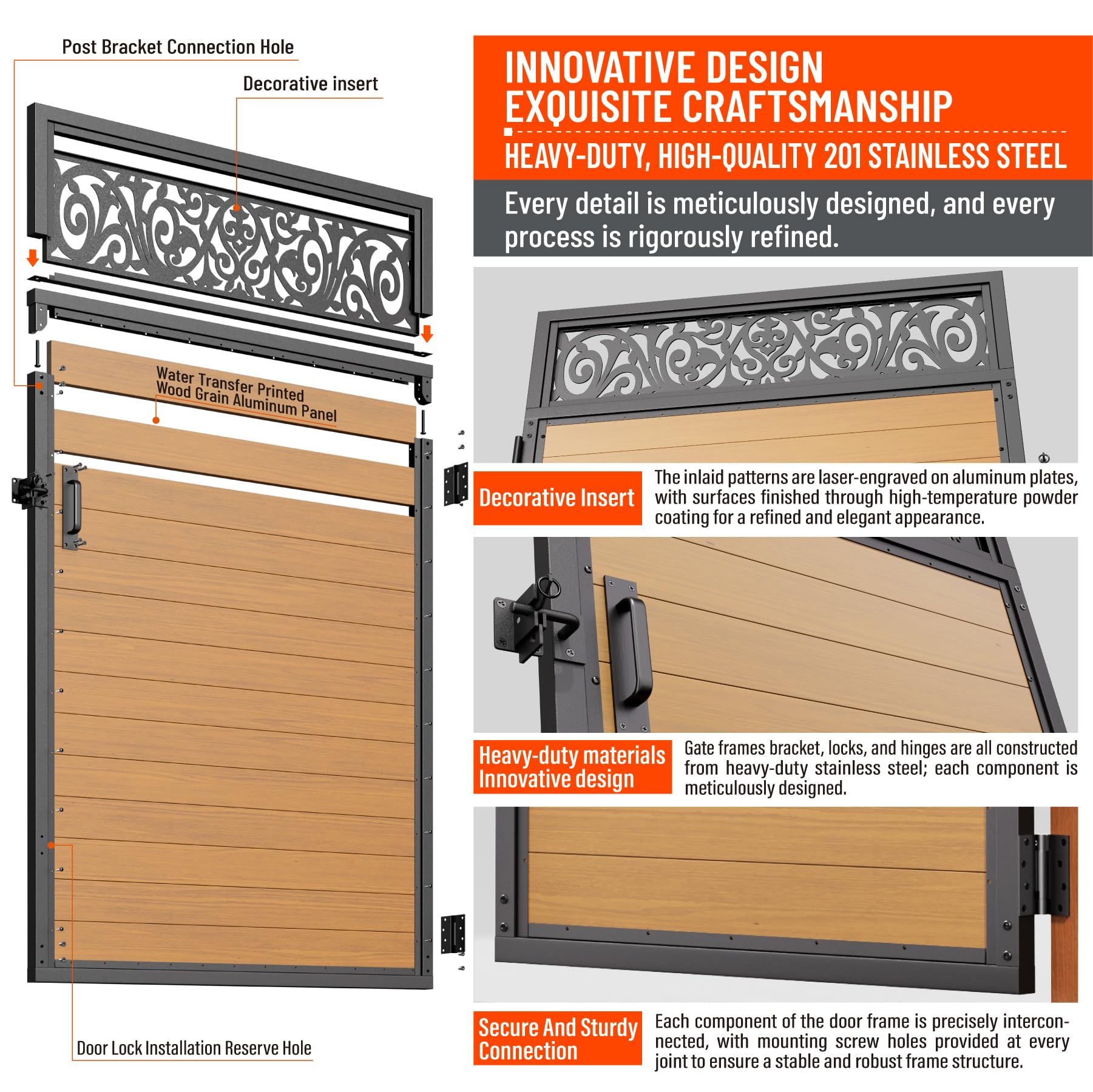 Post Bracket Connection Hole

Decorative insert

Water Transfer Printed Wood Grain Aluminum Panel

Door Lock Installation Reserve Hole

INNOVATIVE DESIGN
EXQUISITE CRAFTSMANSHIP

HEAVY-DUTY, HIGH-QUALITY 201 STAINLESS STEEL

Every detail is meticulously designed, and every process is rigorously refined.

Decorative Insert

The inlaid patterns are laser-engraved on aluminum plates, with surfaces finished through high-temperature powder coating for a refined and elegant appearance.

Heavy-duty materials
Innovative design

Gate frames bracket, locks, and hinges are all constructed from heavy-duty stainless steel; each component is meticulously designed.

Secure And Sturdy Connection

Each component of the door frame is precisely interconnected, with mounting screw holes provided at every joint to ensure a stable and robust frame structure.