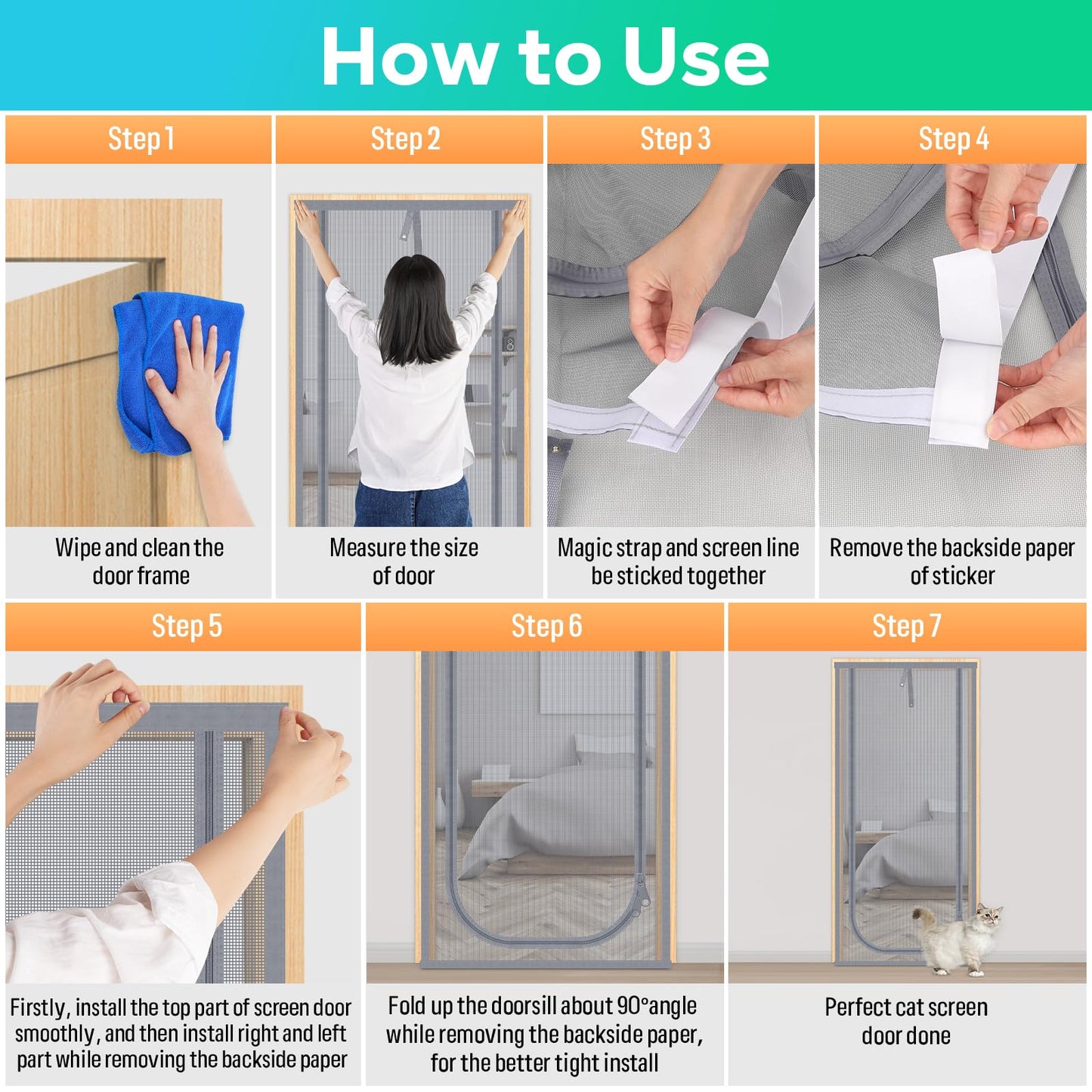 How to Use

Step 1

Wipe and clean the door frame

Step 2

Measure the size of door

Step 3

Magic strap and screen line be sticked together

Step 4

Remove the backside paper of sticker

Step 5

Firstly, install the top part of screen door smoothly, and then install right and left part while removing the backside paper

Step 6

Fold up the doorsill about 90°angle while removing the backside paper, for the better tight install

Step 7

Perfect cat screen door done