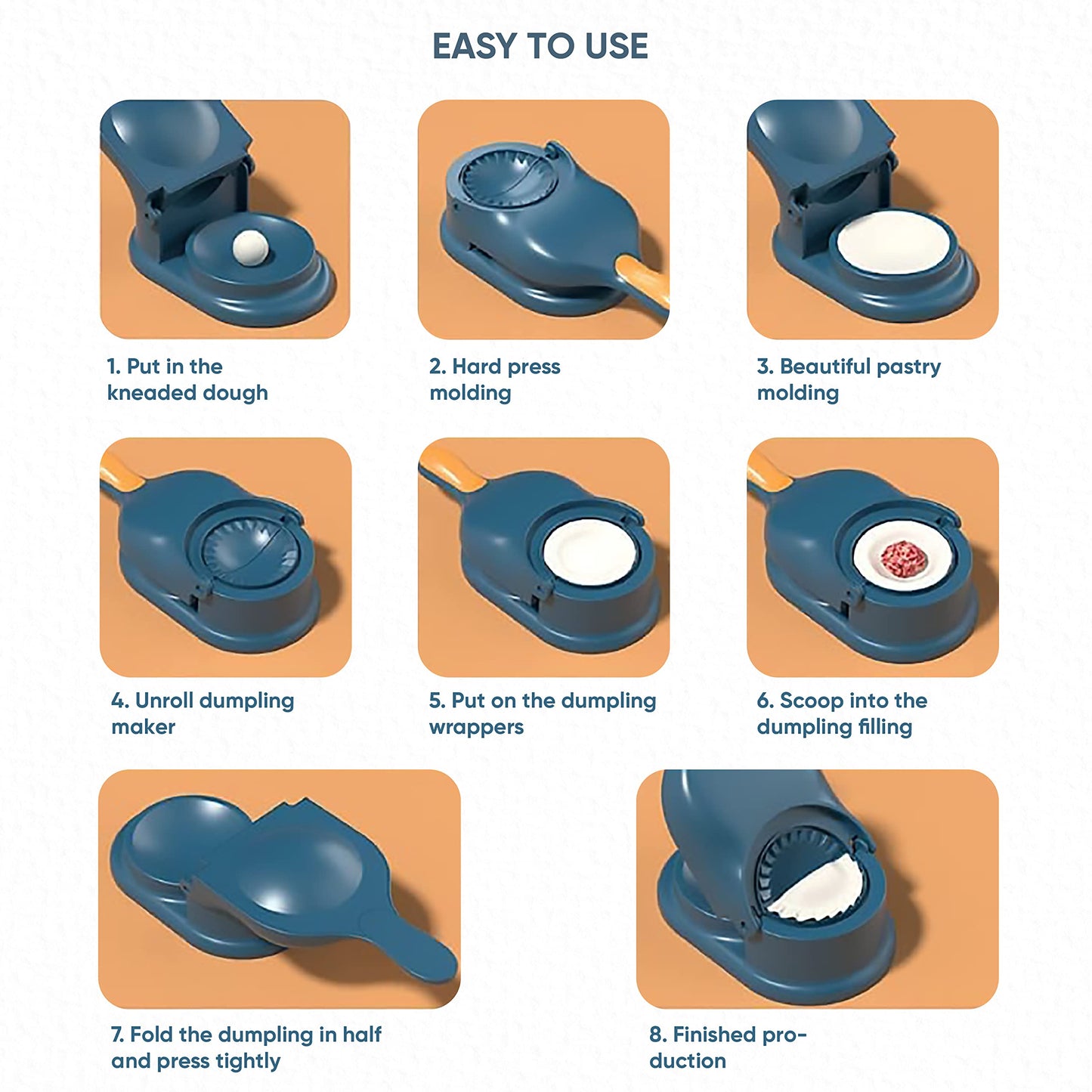 EASY TO USE

1. Put in the kneaded dough

2. Hard press molding

3. Beautiful pastry molding

4. Unroll dumpling maker

5. Put on the dumpling wrappers

6. Scoop into the dumpling filling

7. Fold the dumpling in half and press tightly

8. Finished production