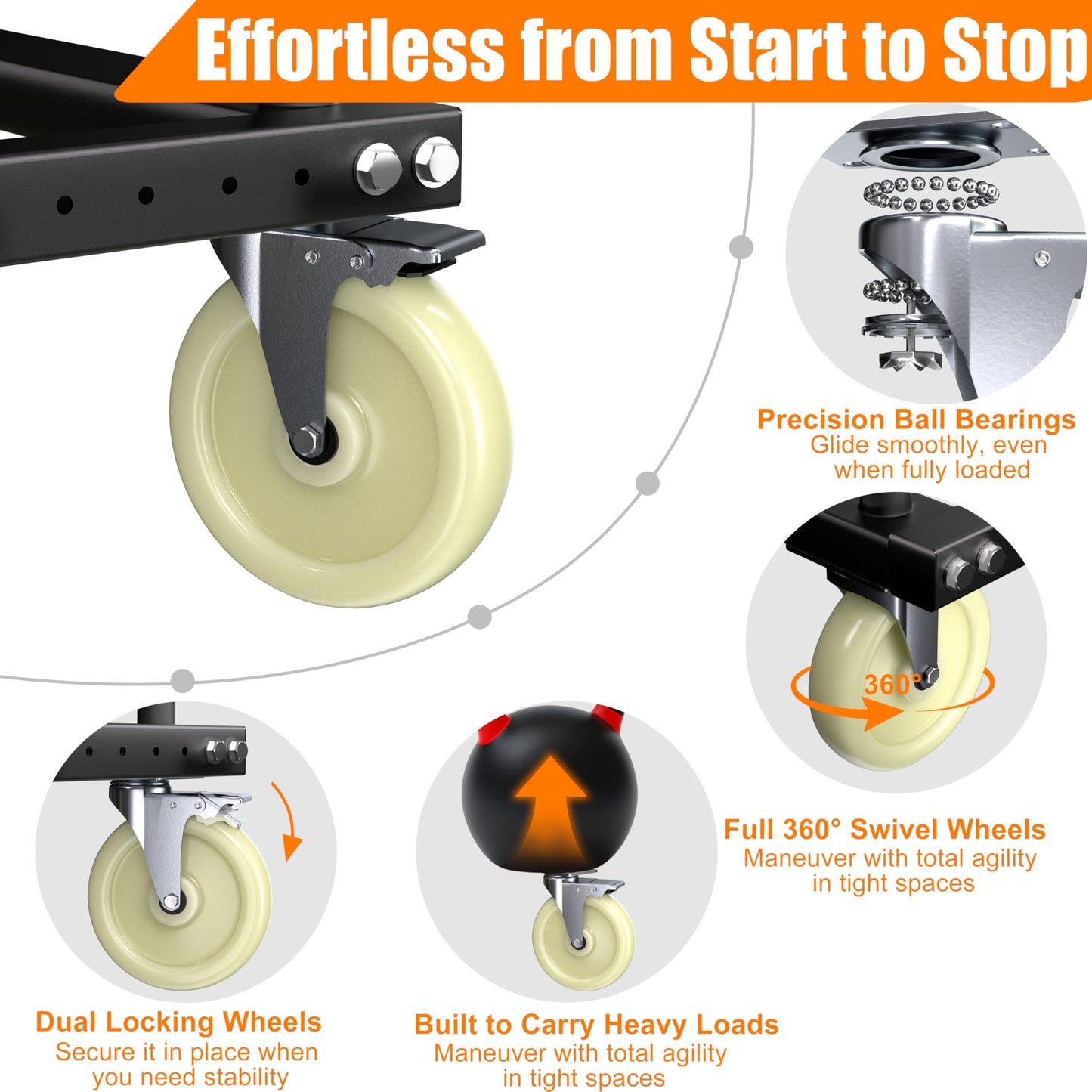 Effortless from Start to Stop

Precision Ball Bearings
Glide smoothly, even when fully loaded

360°

Full 360° Swivel Wheels
Maneuver with total agility in tight spaces

Dual Locking Wheels
Secure it in place when you need stability

Built to Carry Heavy Loads
Maneuver with total agility in tight spaces