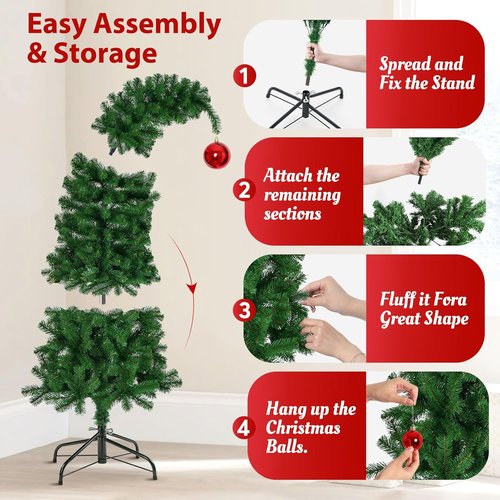 Easy Assembly & Storage

1 Spread and Fix the Stand

2 Attach the remaining sections

3 Fluff it Fora Great Shape

4 Hang up the Christmas Balls.