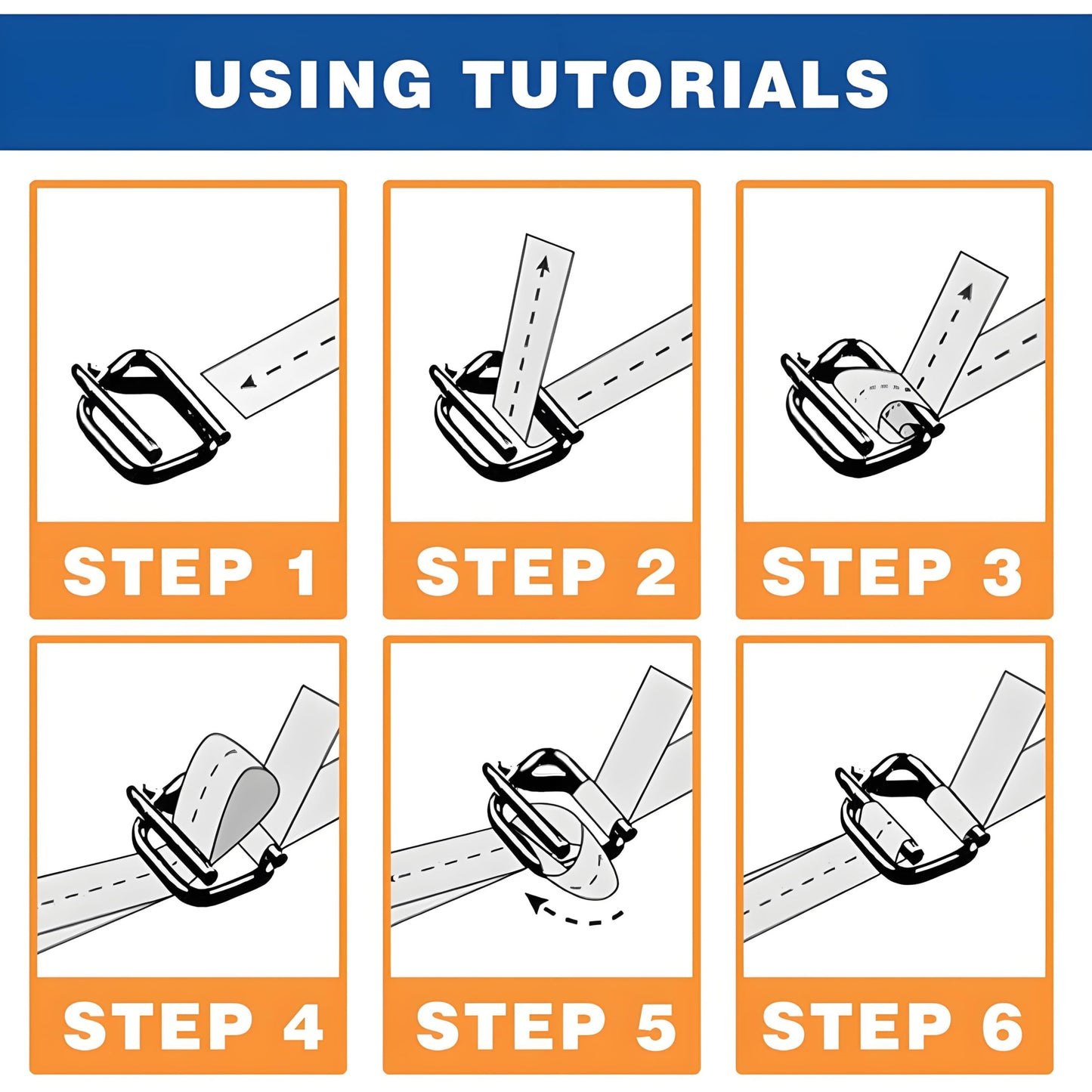 USING TUTORIALS

STEP 1

STEP 2

STEP 3

STEP 4

STEP 5

STEP 6