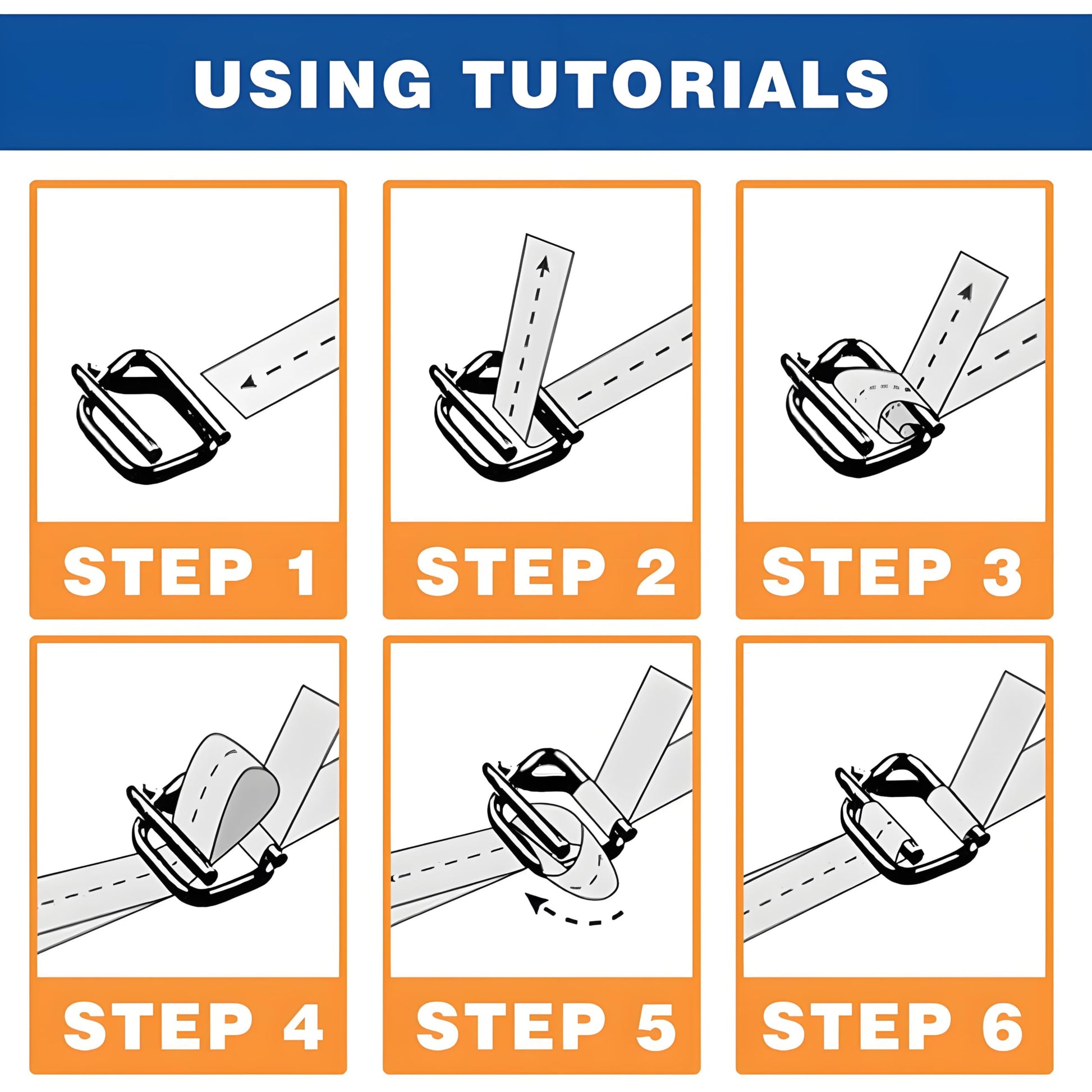 USING TUTORIALS

STEP 1

STEP 2

STEP 3

STEP 4

STEP 5

STEP 6