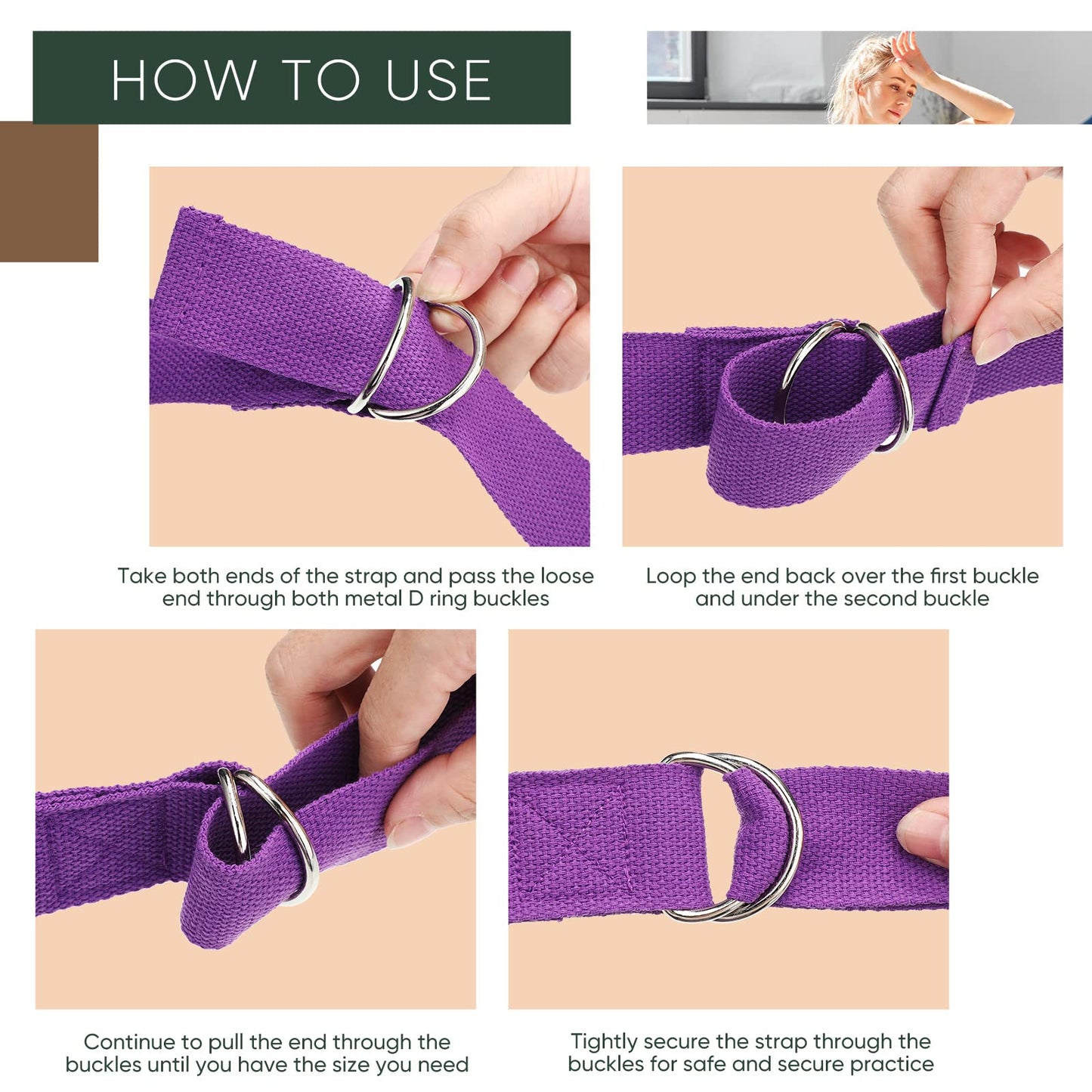 HOW TO USE

Take both ends of the strap and pass the loose end through both metal D ring buckles

Loop the end back over the first buckle and under the second buckle

Continue to pull the end through the buckles until you have the size you need

Tightly secure the strap through the buckles for safe and secure practice