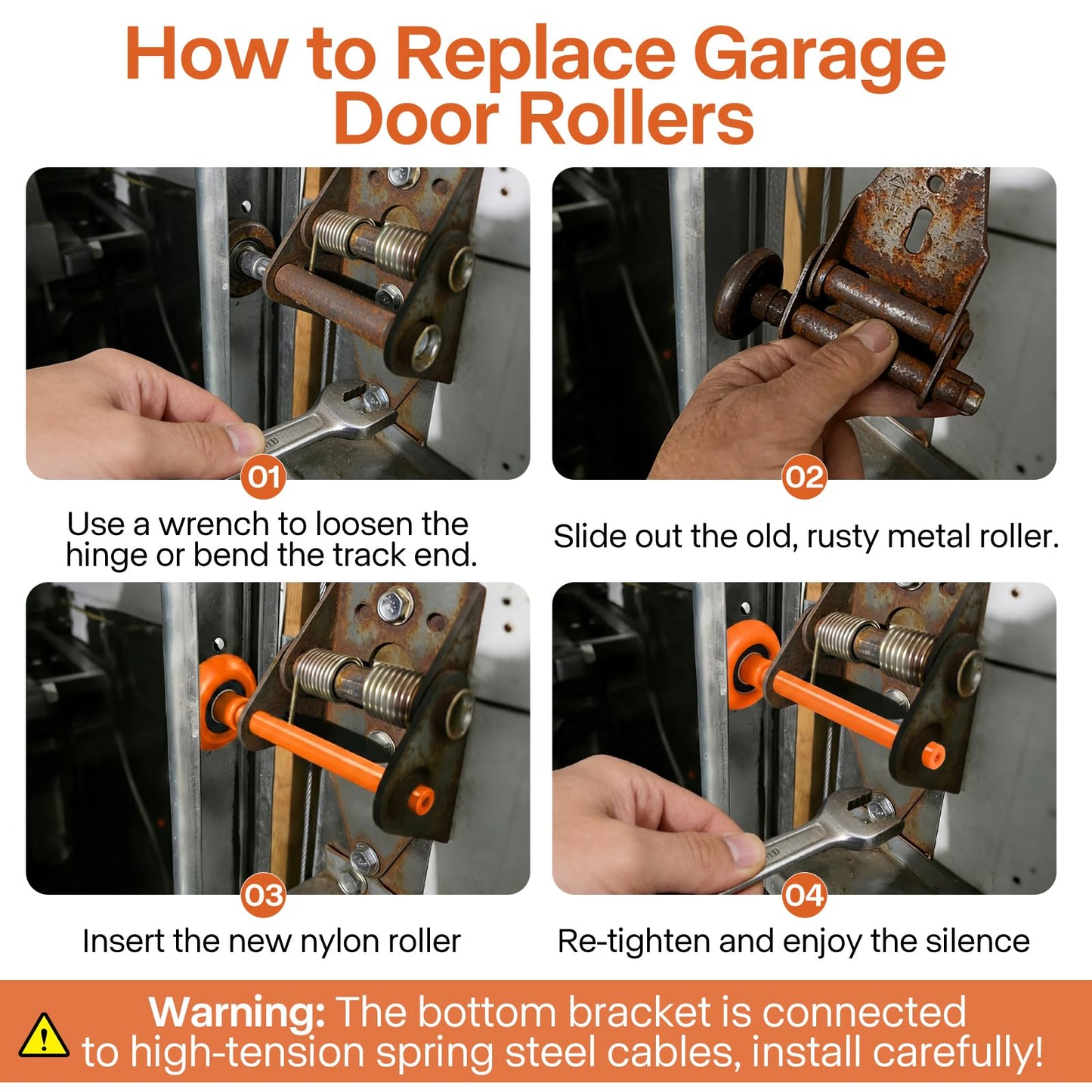 How to Replace Garage Door Rollers

01

Use a wrench to loosen the hinge or bend the track end.

02

Slide out the old, rusty metal roller.

03

Insert the new nylon roller

04

Re-tighten and enjoy the silence

Warning: The bottom bracket is connected to high-tension spring steel cables, install carefully!