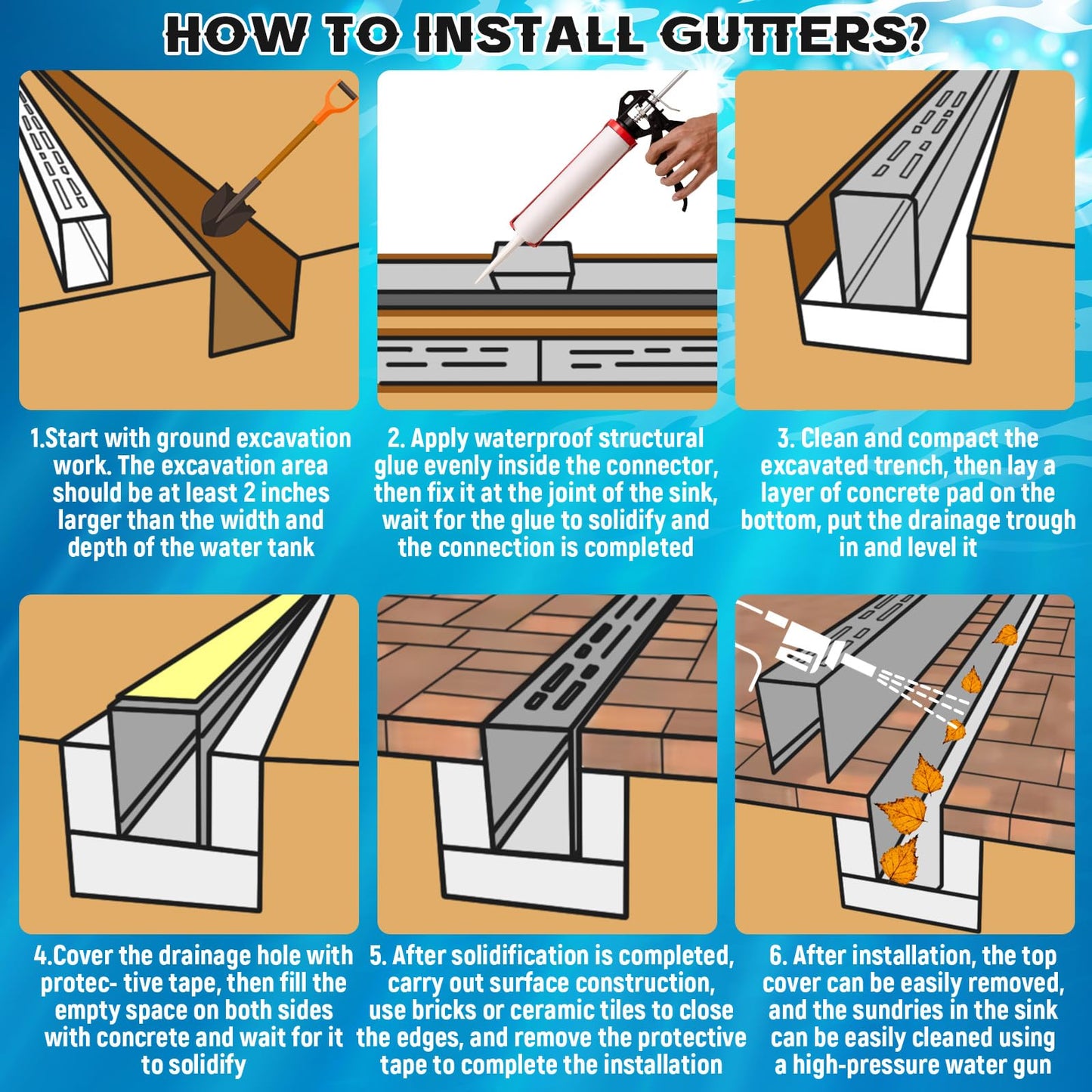 HOW TO INSTALL GUTTERS?

1.Start with ground excavation work. The excavation area should be at least 2 inches larger than the width and depth of the water tank

2. Apply waterproof structural glue evenly inside the connector, then fix it at the joint of the sink, wait for the glue to solidify and the connection is completed

3. Clean and compact the excavated trench, then lay a layer of concrete pad on the bottom, put the drainage trough in and level it

4.Cover the drainage hole with protec- tive tape, then fill the empty space on both sides with concrete and wait for it to solidify

5. After solidification is completed, carry out surface construction, use bricks or ceramic tiles to close the edges, and remove the protective tape to complete the installation

6. After installation, the top cover can be easily removed, and the sundries in the sink can be easily cleaned using a high-pressure water gun