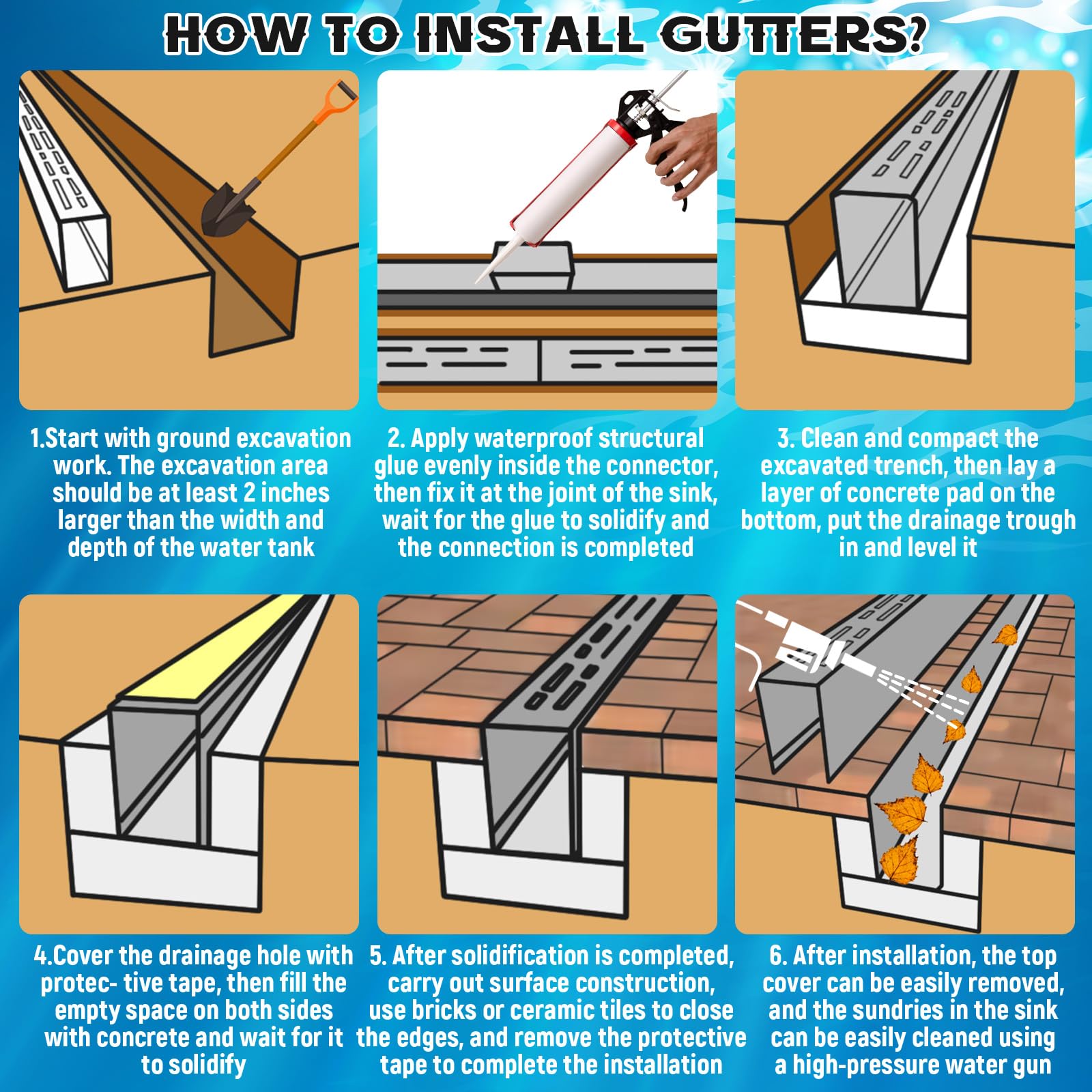 HOW TO INSTALL GUTTERS?

1.Start with ground excavation work. The excavation area should be at least 2 inches larger than the width and depth of the water tank

2. Apply waterproof structural glue evenly inside the connector, then fix it at the joint of the sink, wait for the glue to solidify and the connection is completed

3. Clean and compact the excavated trench, then lay a layer of concrete pad on the bottom, put the drainage trough in and level it

4.Cover the drainage hole with protec- tive tape, then fill the empty space on both sides with concrete and wait for it to solidify

5. After solidification is completed, carry out surface construction, use bricks or ceramic tiles to close the edges, and remove the protective tape to complete the installation

6. After installation, the top cover can be easily removed, and the sundries in the sink can be easily cleaned using a high-pressure water gun