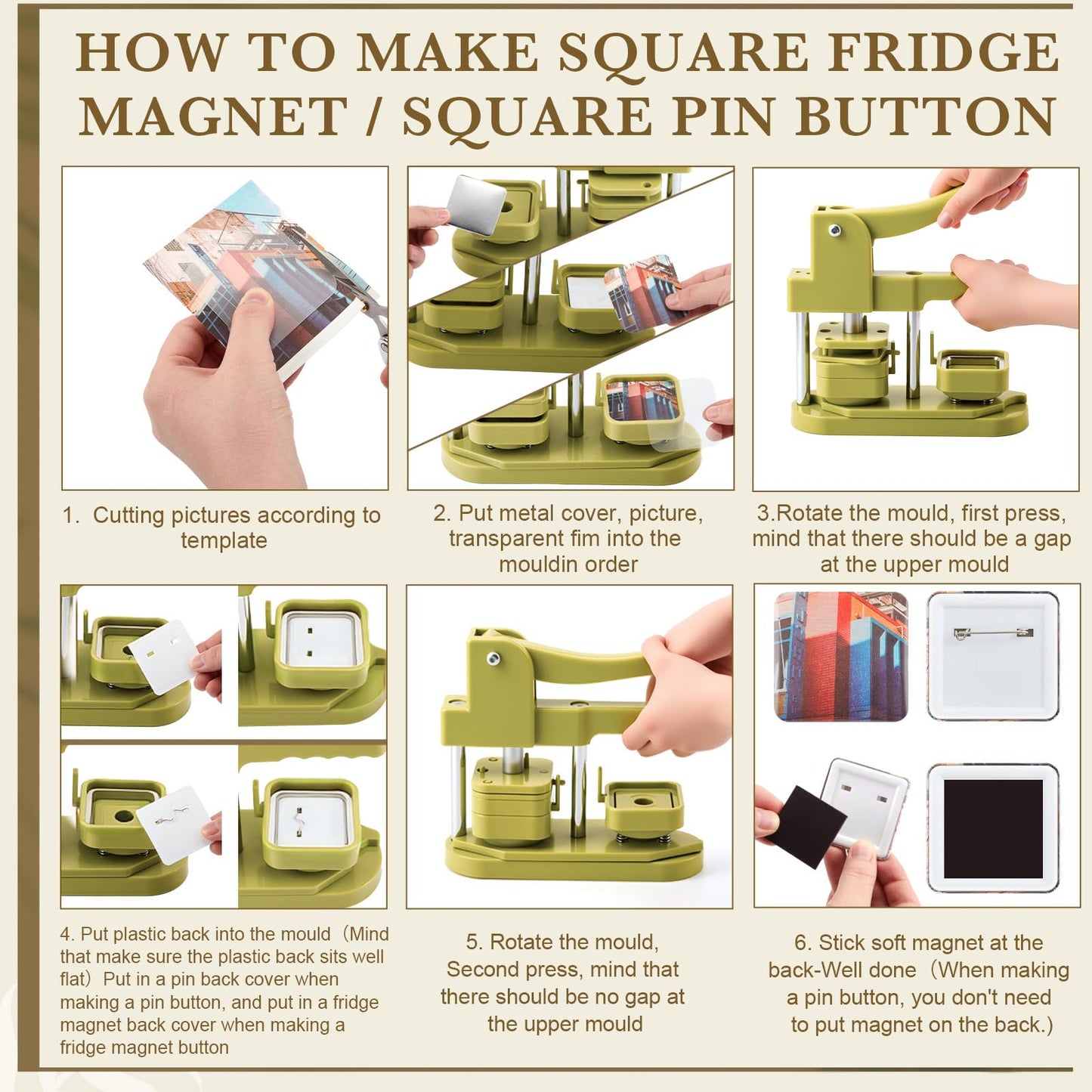 HOW TO MAKE SQUARE FRIDGE MAGNET / SQUARE PIN BUTTON

1. Cutting pictures according to template

2. Put metal cover, picture, transparent fim into the mouldin order

3.Rotate the mould, first press, mind that there should be a gap at the upper mould

4. Put plastic back into the mould（Mind that make sure the plastic back sits well flat）Put in a pin back cover when making a pin button, and put in a fridge magnet back cover when making a fridge magnet button

5. Rotate the mould, Second press, mind that there should be no gap at the upper mould

6. Stick soft magnet at the back-Well done（When making a pin button, you don't need to put magnet on the back.)