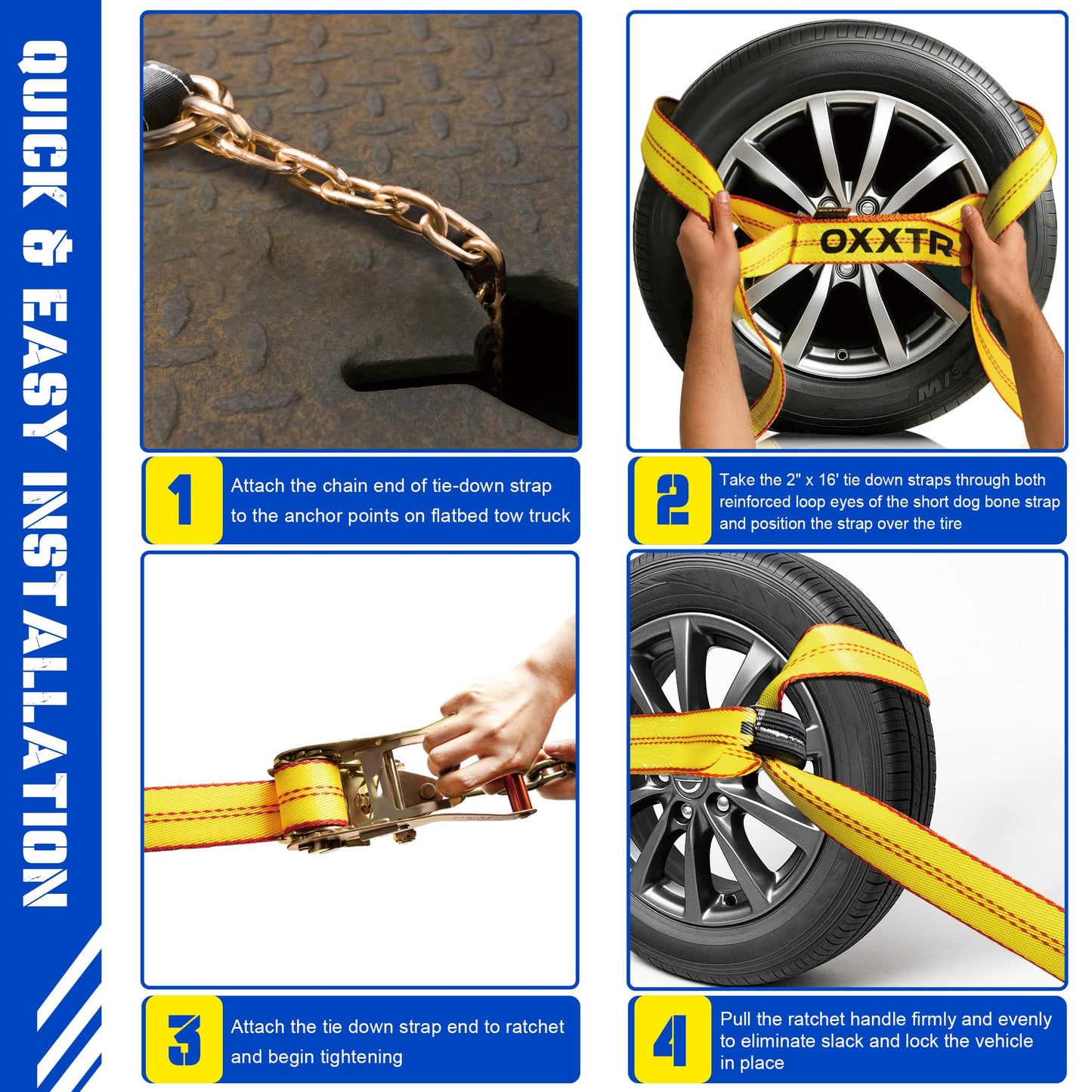 QUICK & EASY INSTALLATION

OXXTR

1 Attach the chain end of tie-down strap to the anchor points on flatbed tow truck

2 Take the 2" x 16' tie down straps through both reinforced loop eyes of the short dog bone strap and position the strap over the tire

3 Attach the tie down strap end to ratchet and begin tightening

4 Pull the ratchet handle firmly and evenly to eliminate slack and lock the vehicle in place