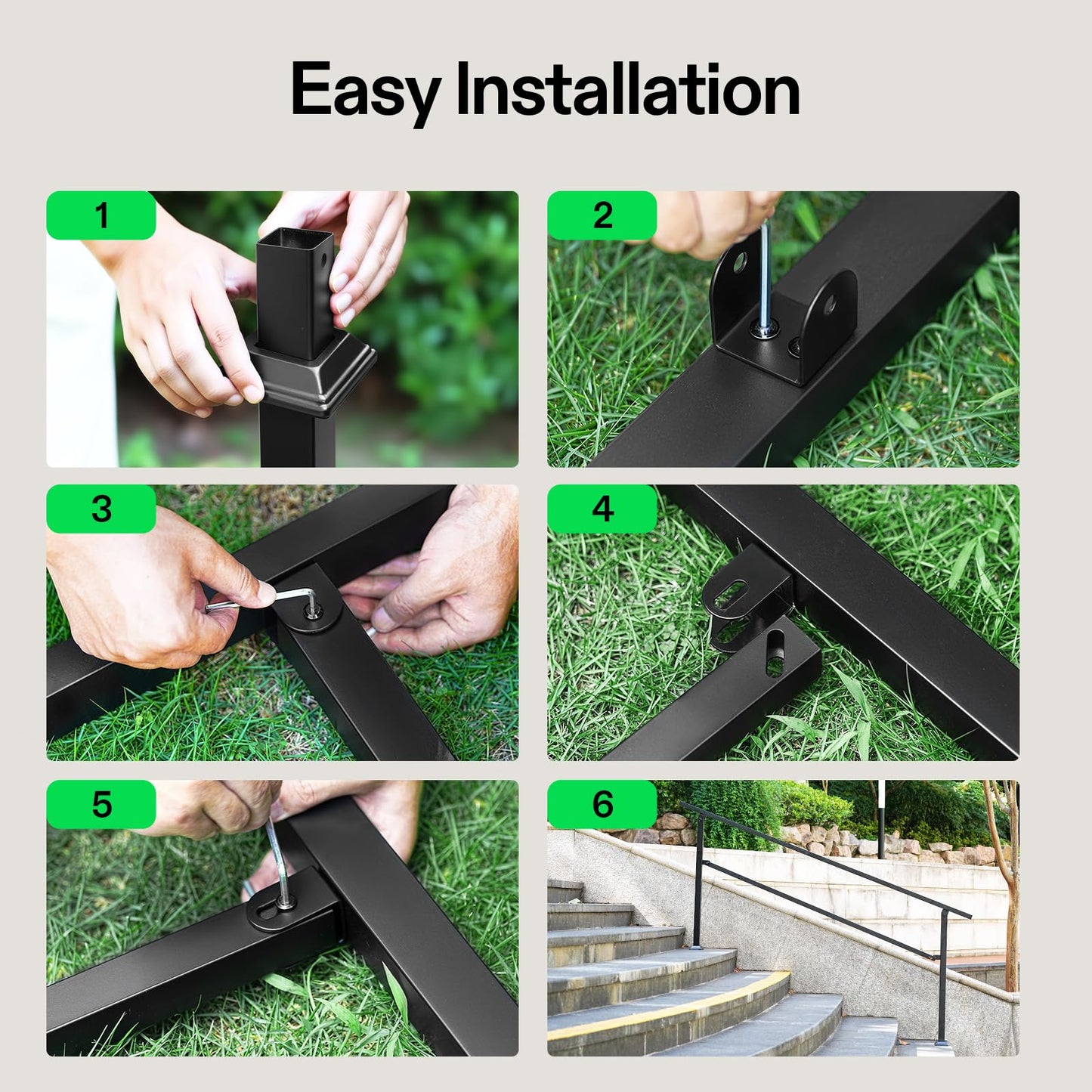 Easy Installation

1

2

3

4

5

6