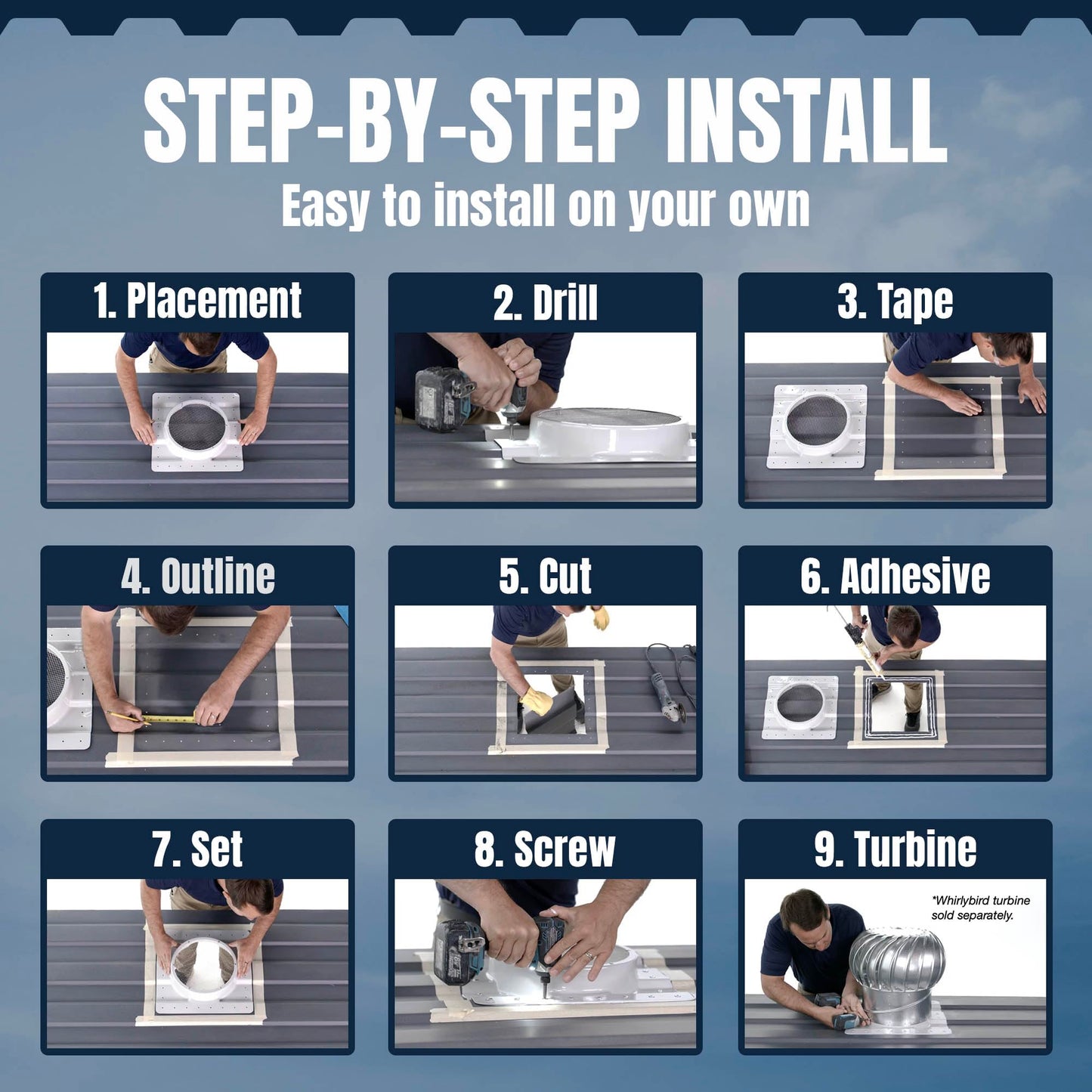 STEP-BY-STEP INSTALL

Easy to install on your own

1. Placement

2. Drill

3. Tape

4. Outline

5. Cut

6. Adhesive

7. Set

8. Screw

9. Turbine

*Whirlybird turbine sold separately.