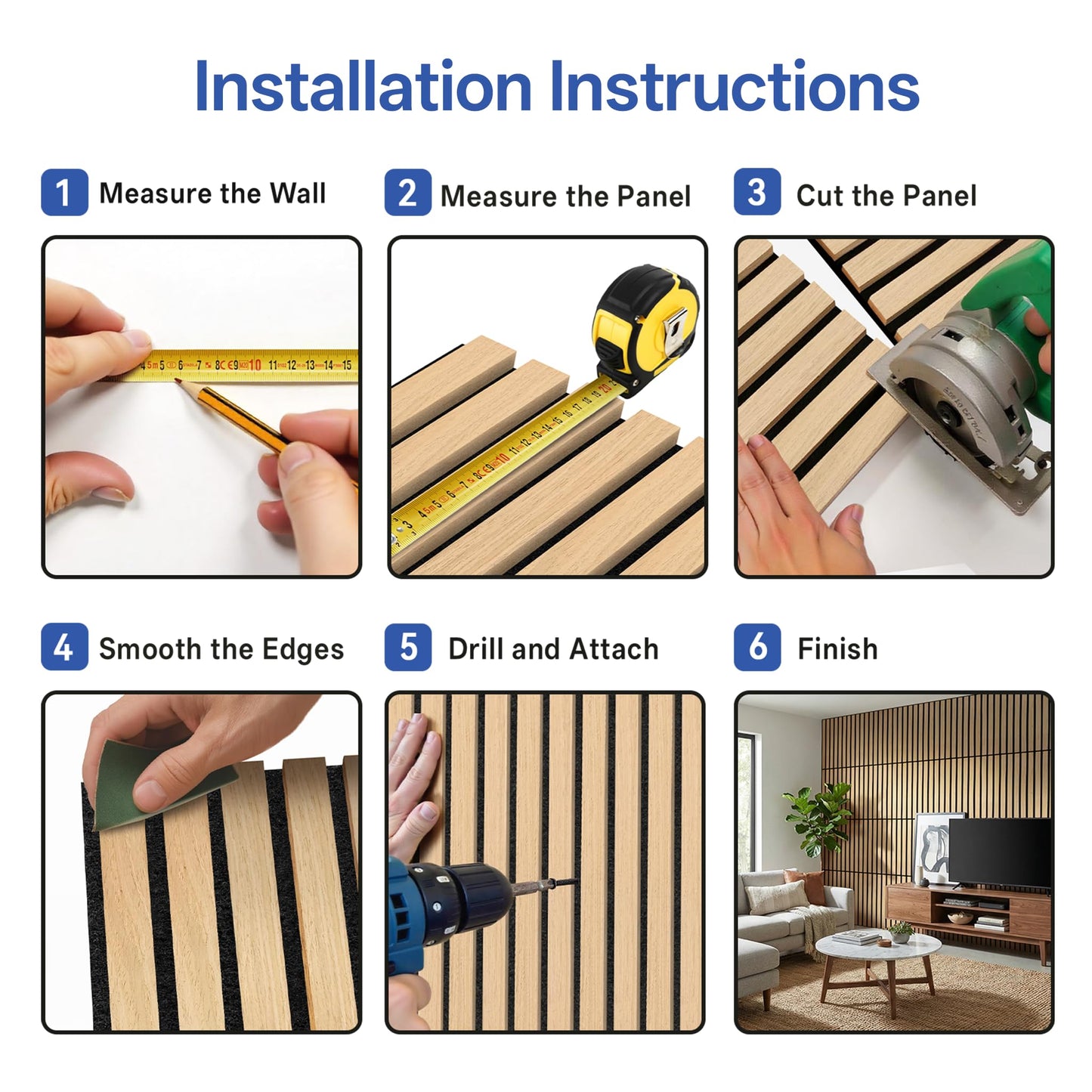 Installation Instructions

1 Measure the Wall

2 Measure the Panel

3 Cut the Panel

4 Smooth the Edges

5 Drill and Attach

6 Finish