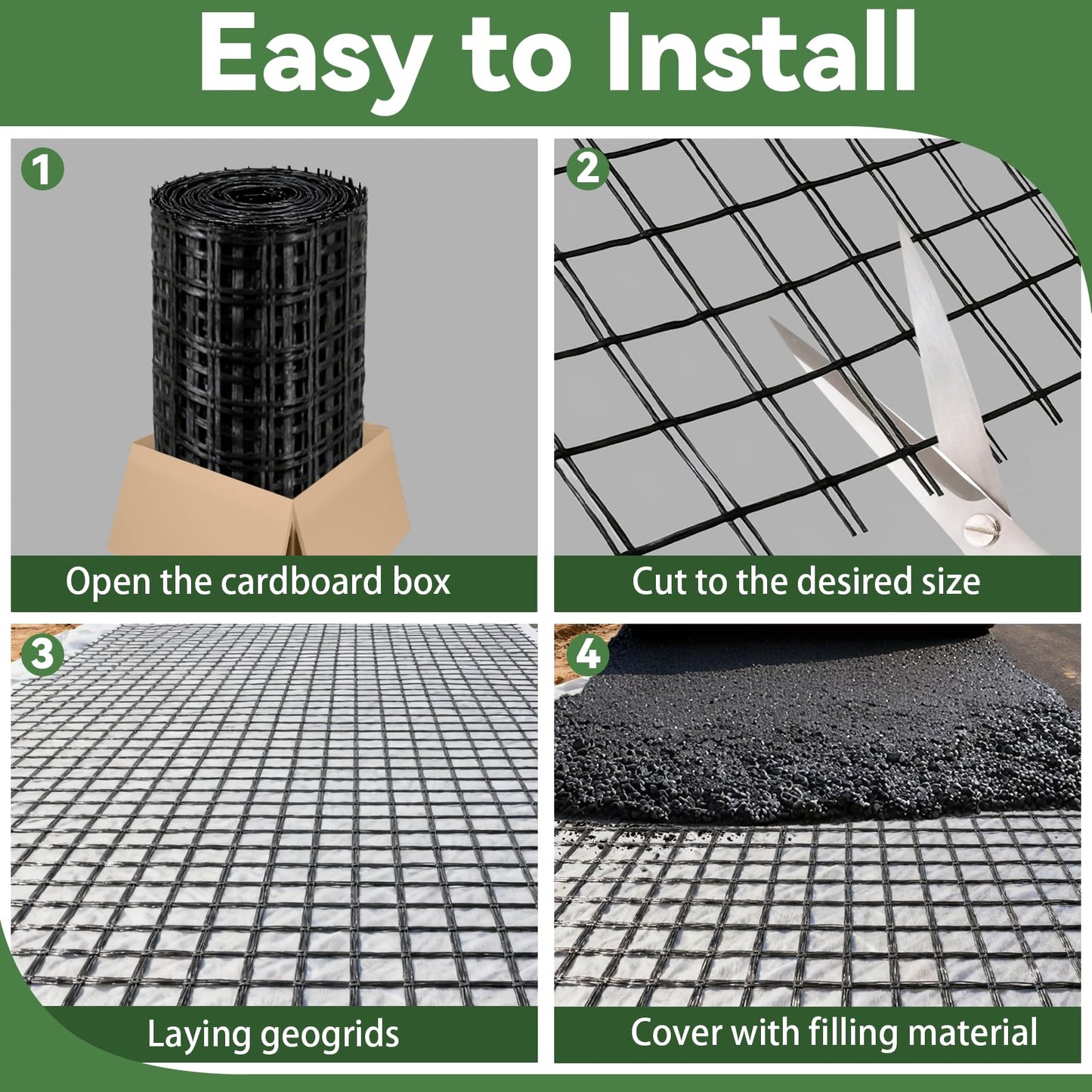 Easy to Install

1

Open the cardboard box

2

Cut to the desired size

3

Laying geogrids

4

Cover with filling material