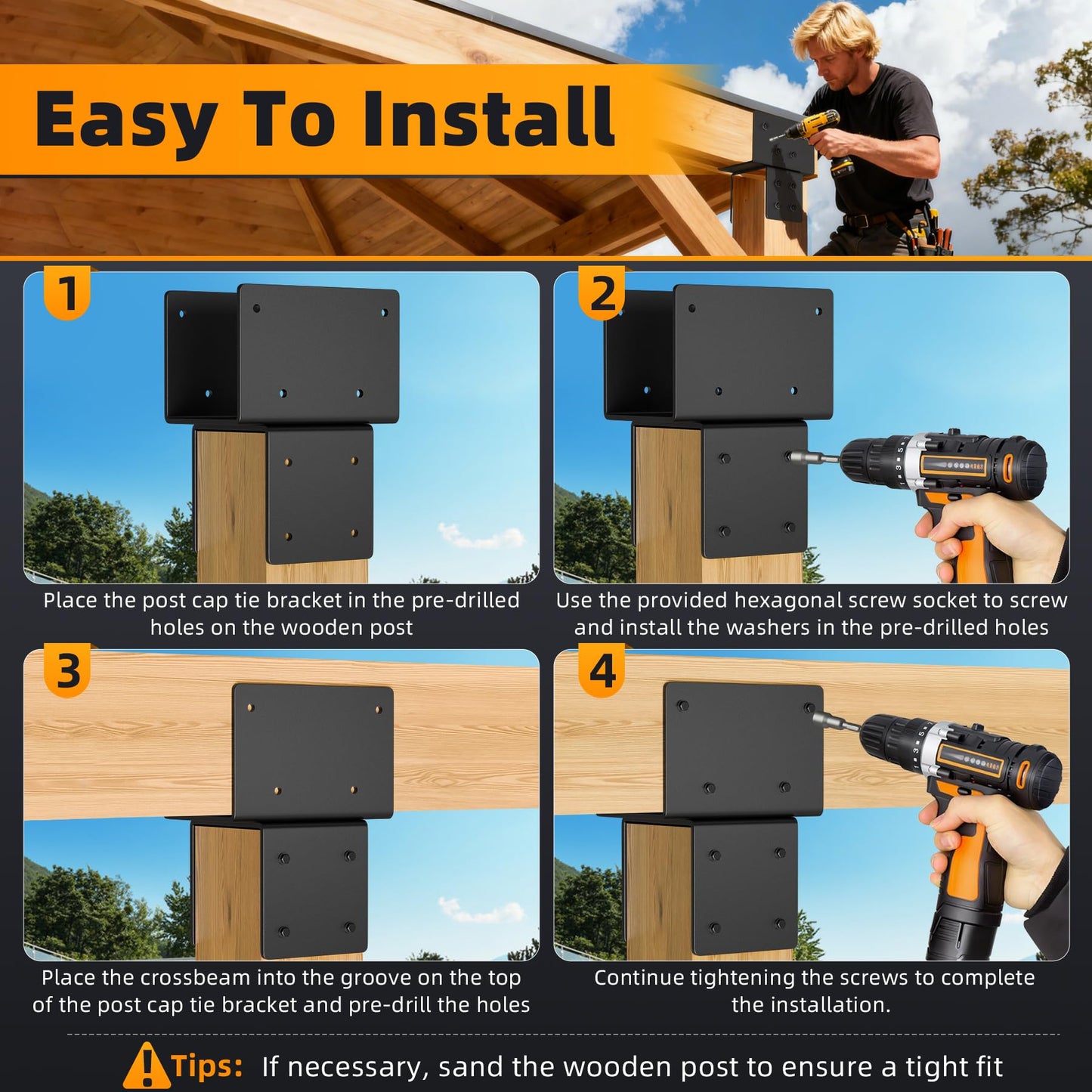 Easy To Install

1

Place the post cap tie bracket in the pre-drilled holes on the wooden post

2

Use the provided hexagonal screw socket to screw and install the washers in the pre-drilled holes

3

Place the crossbeam into the groove on the top of the post cap tie bracket and pre-drill the holes

4

Continue tightening the screws to complete the installation.

Tips: If necessary, sand the wooden post to ensure a tight fit