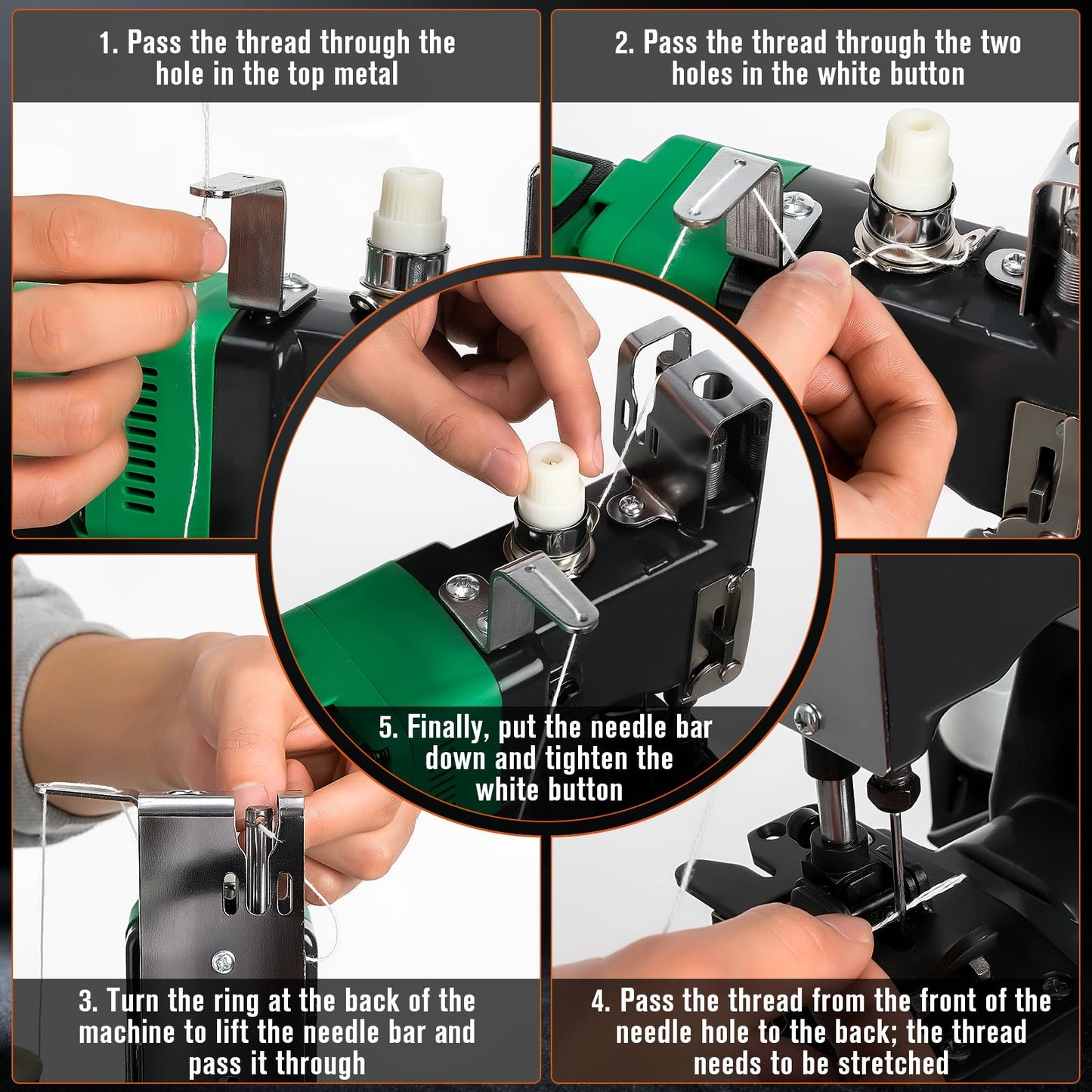 1. Pass the thread through the hole in the top metal

2. Pass the thread through the two holes in the white button

5. Finally, put the needle bar down and tighten the white button

3. Turn the ring at the back of the machine to lift the needle bar and pass it through

4. Pass the thread from the front of the needle hole to the back; the thread needs to be stretched