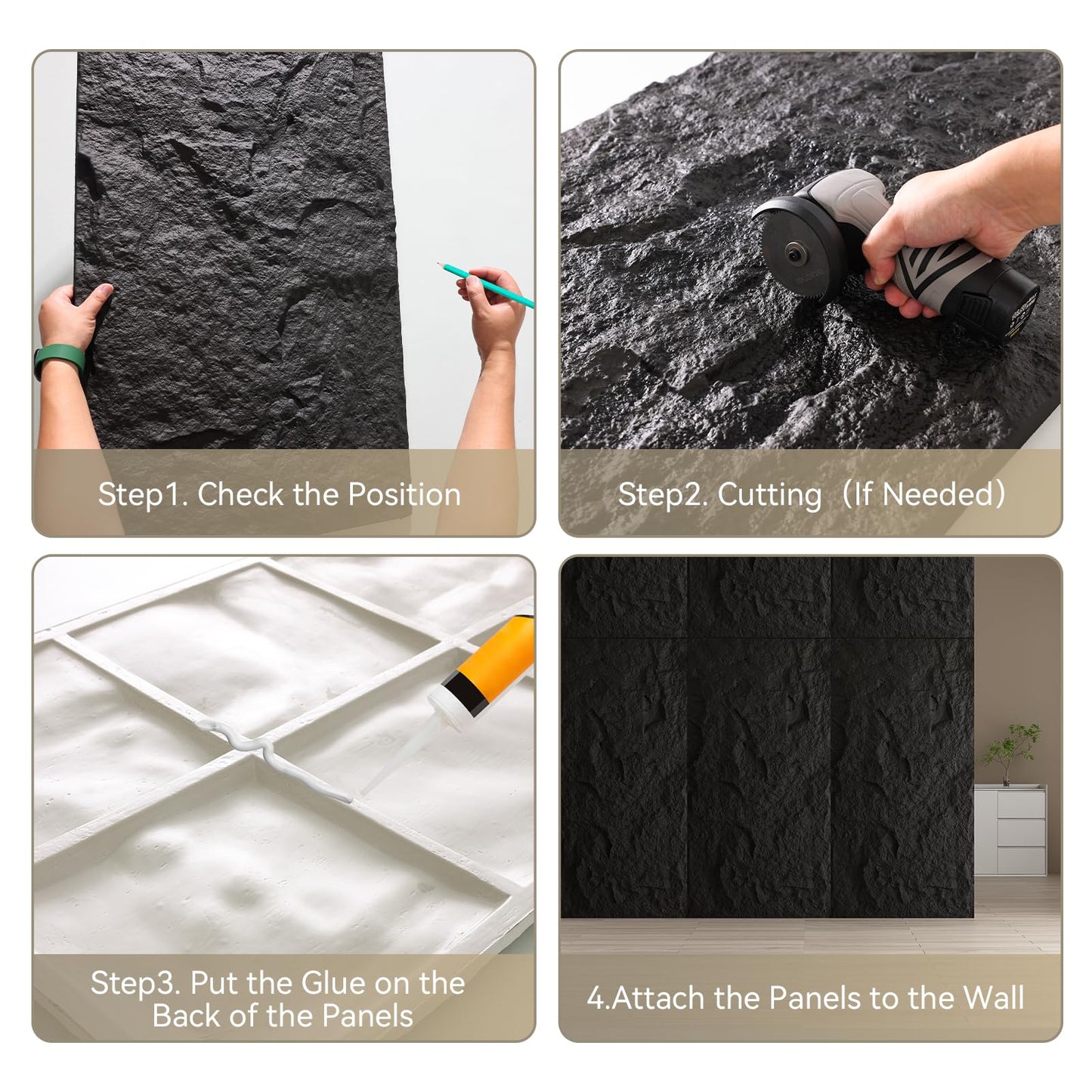 Step1. Check the Position

Step2. Cutting（If Needed）

Step3. Put the Glue on the Back of the Panels

4.Attach the Panels to the Wall