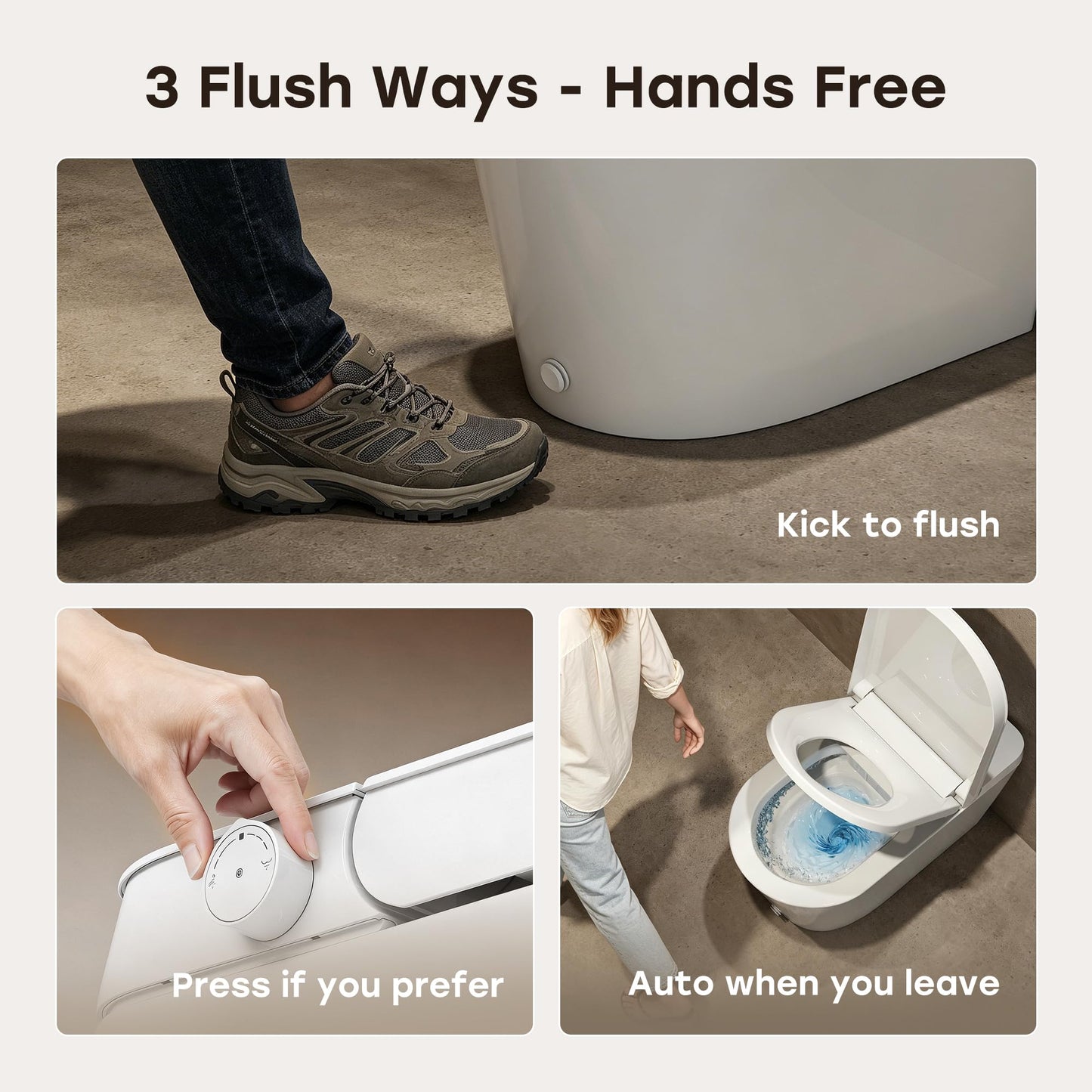 3 Flush Ways - Hands Free

Kick to flush

Press if you prefer

Auto when you leave