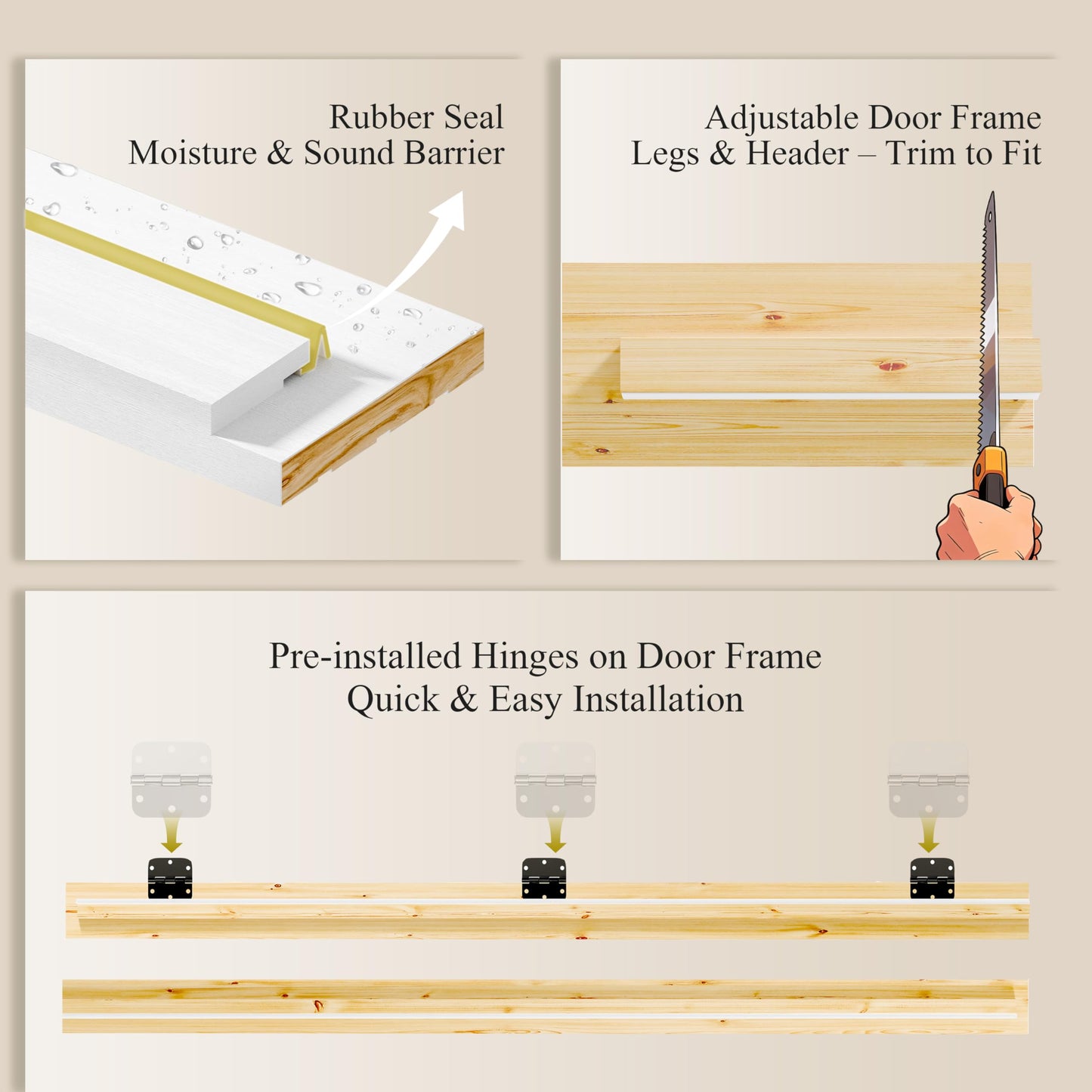 Rubber Seal
Moisture & Sound Barrier

Adjustable Door Frame
Legs & Header – Trim to Fit

Pre-installed Hinges on Door Frame
Quick & Easy Installation